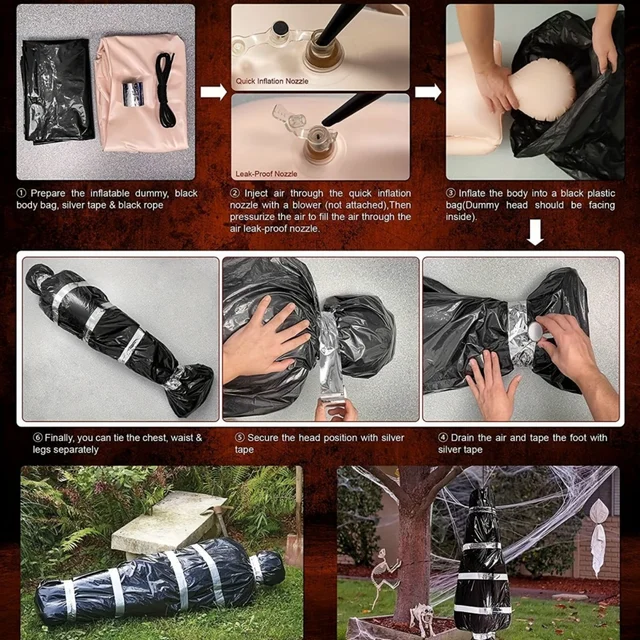 Quick Inflation Nozzle

Leak-Proof Nozzle

① Prepare the inflatable dummy, black body bag, silver tape & black rope

② Inject air through the quick inflation nozzle with a blower (not attached),Then pressurize the air to fill the air through the air leak-proof nozzle.

③ Inflate the body into a black plastic bag(Dummy head should be facing inside).

⑥ Finally, you can tie the chest, waist & legs separately

⑤ Secure the head position with silver tape

④ Drain the air and tape the foot with silver tape