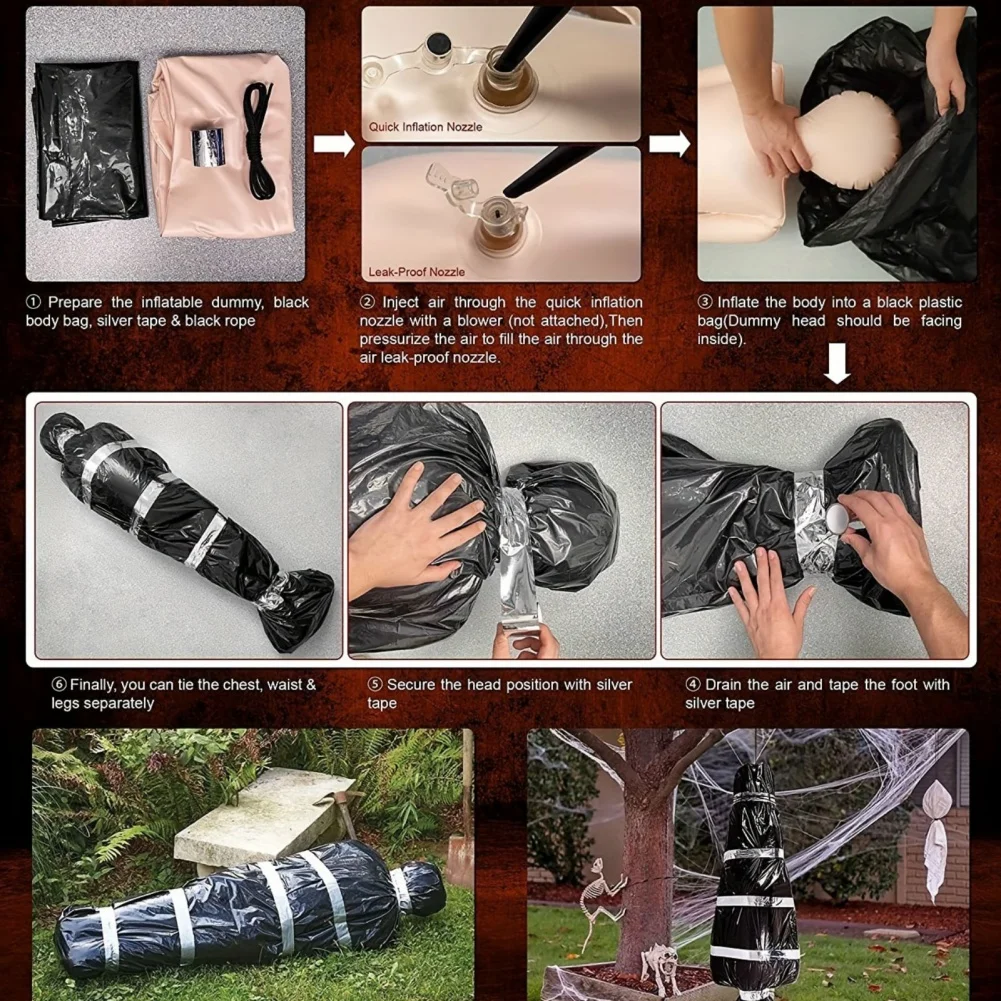 Quick Inflation Nozzle

Leak-Proof Nozzle

① Prepare the inflatable dummy, black body bag, silver tape & black rope

② Inject air through the quick inflation nozzle with a blower (not attached),Then pressurize the air to fill the air through the air leak-proof nozzle.

③ Inflate the body into a black plastic bag(Dummy head should be facing inside).

⑥ Finally, you can tie the chest, waist & legs separately

⑤ Secure the head position with silver tape

④ Drain the air and tape the foot with silver tape