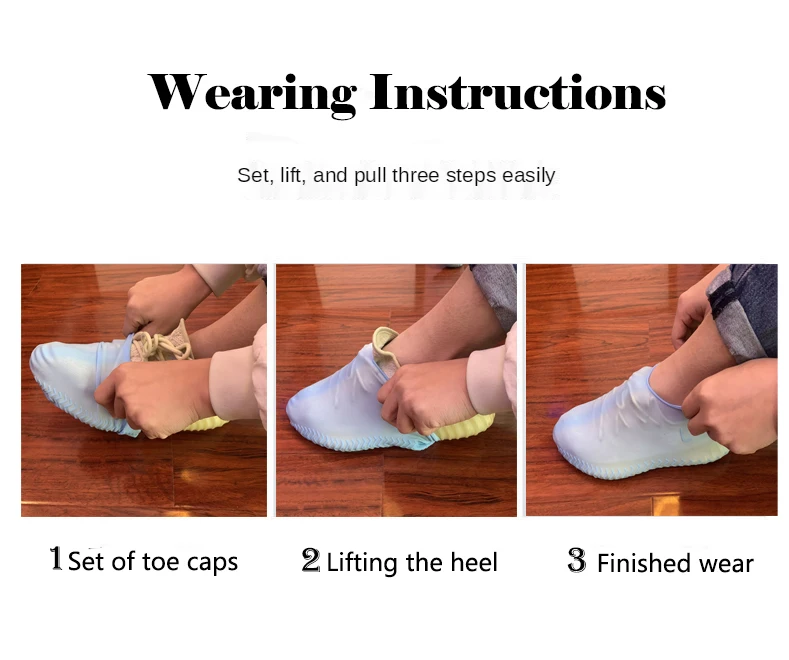 Wearing Instructions

Set, lift, and pull three steps easily

1 Set of toe caps

2 Lifting the heel

3 Finished wear