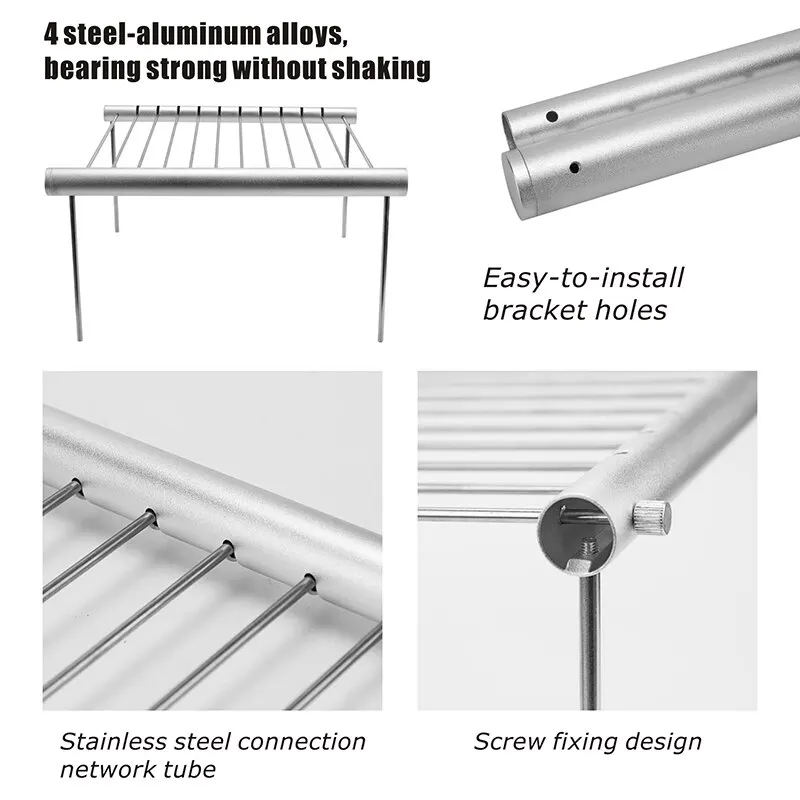 4 steel-aluminum alloys, bearing strong without shaking

Easy-to-install bracket holes

Stainless steel connection network tube

Screw fixing design