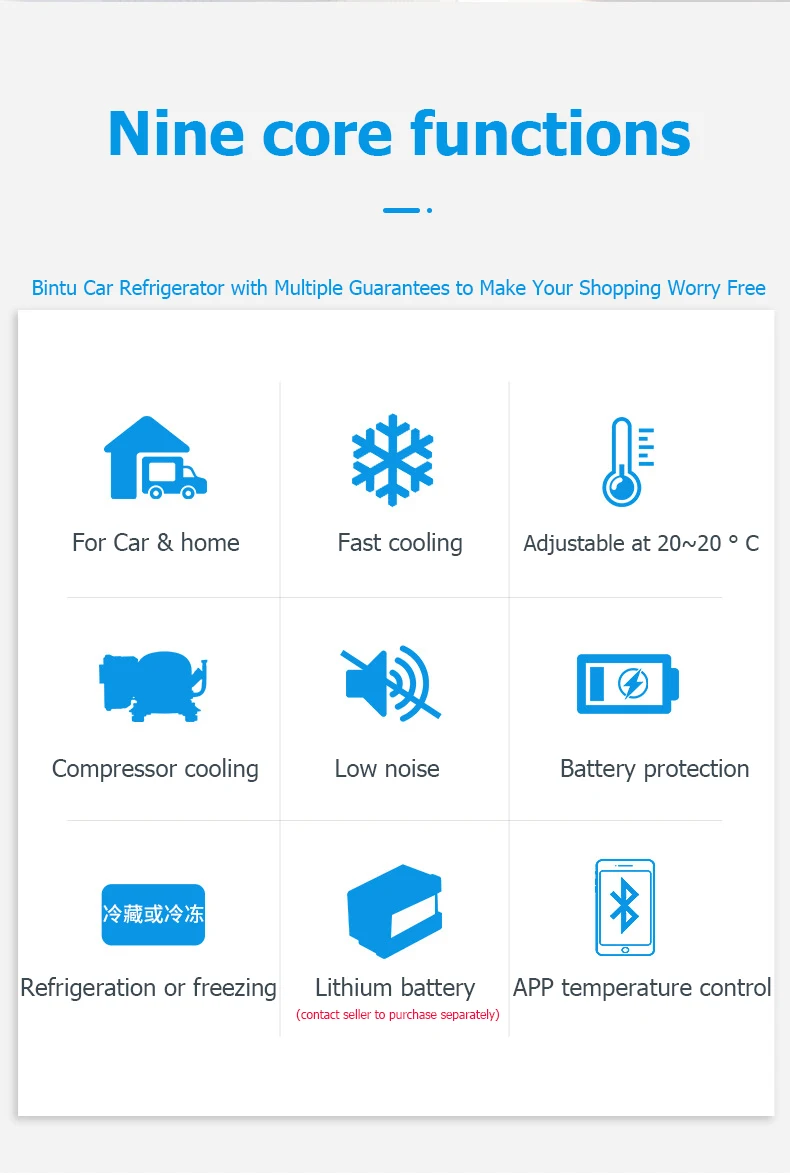 Nine core functions

Bintu Car Refrigerator with Multiple Guarantees to Make Your Shopping Worry Free

For Car & home

Fast cooling

Adjustable at 20~20 ° C

Compressor cooling

Low noise

Battery protection

冷藏或冷冻

Refrigeration or freezing

Lithium battery
(contact seller to purchase separately)

APP temperature control