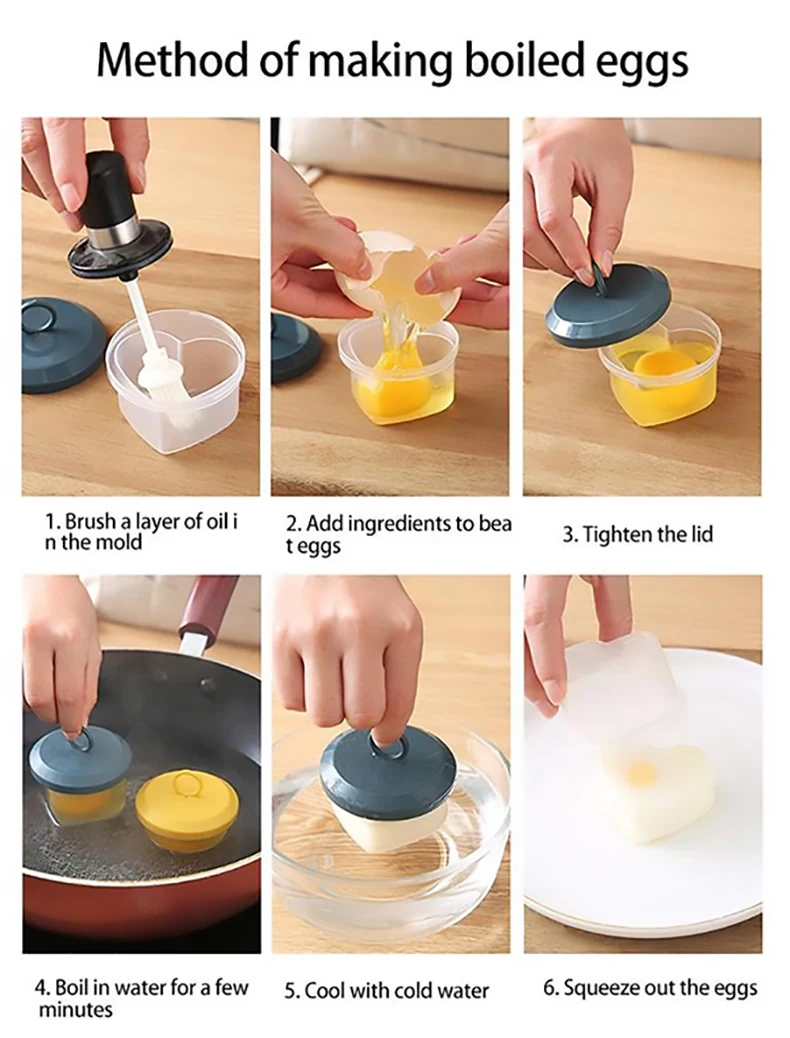 Method of making boiled eggs

1. Brush a layer of oil i n the mold

2. Add ingredients to bea t eggs

3. Tighten the lid

4. Boil in water for a few minutes

5. Cool with cold water

6. Squeeze out the eggs