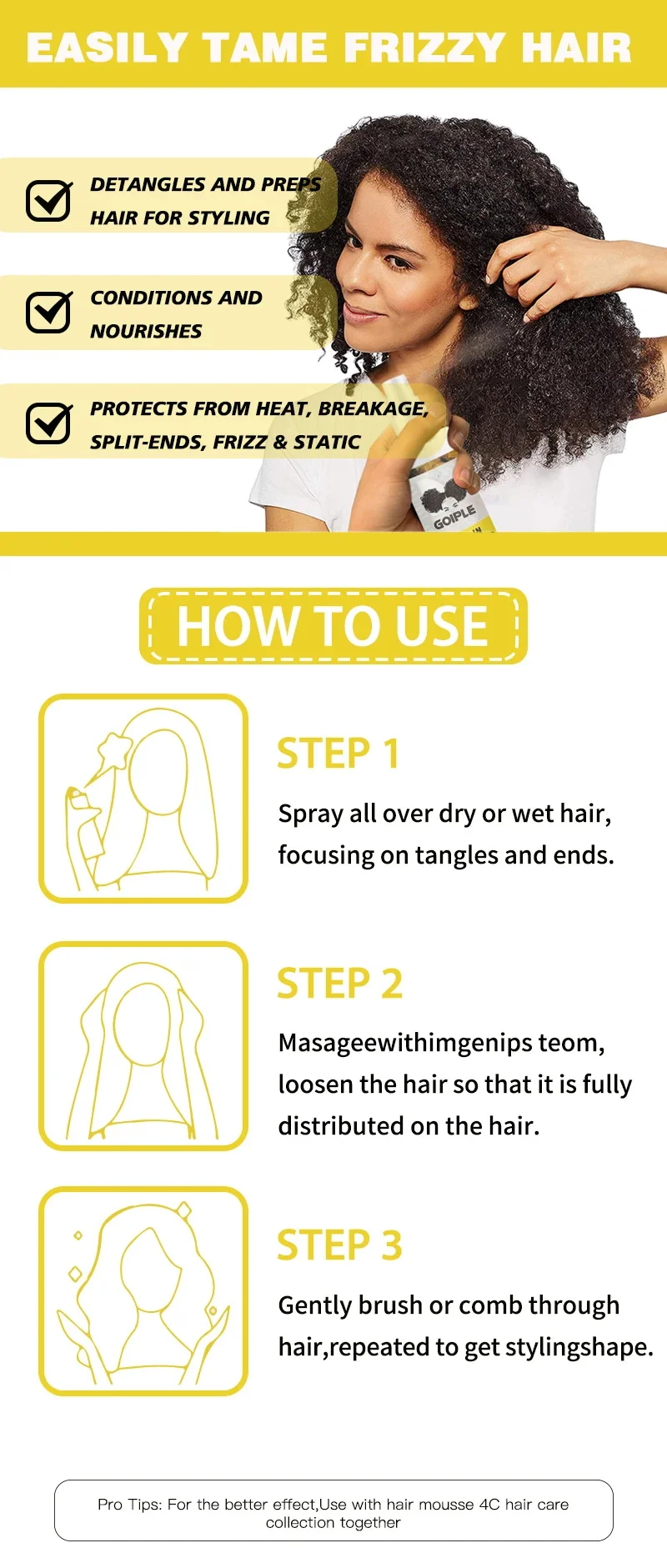 EASILY TAME FRIZZY HAIR

DETANGLES AND PREPS HAIR FOR STYLING

CONDITIONS AND NOURISHES

PROTECTS FROM HEAT, BREAKAGE, SPLIT-ENDS, FRIZZ & STATIC

GOIPLE

HOW TO USE

STEP 1

Spray all over dry or wet hair, focusing on tangles and ends.

STEP 2

Masageewithimgenips teom, loosen the hair so that it is fully distributed on the hair.

STEP 3

Gently brush or comb through hair,repeated to get stylingshape.

Pro Tips: For the better effect,Use with hair mousse 4C hair care collection together