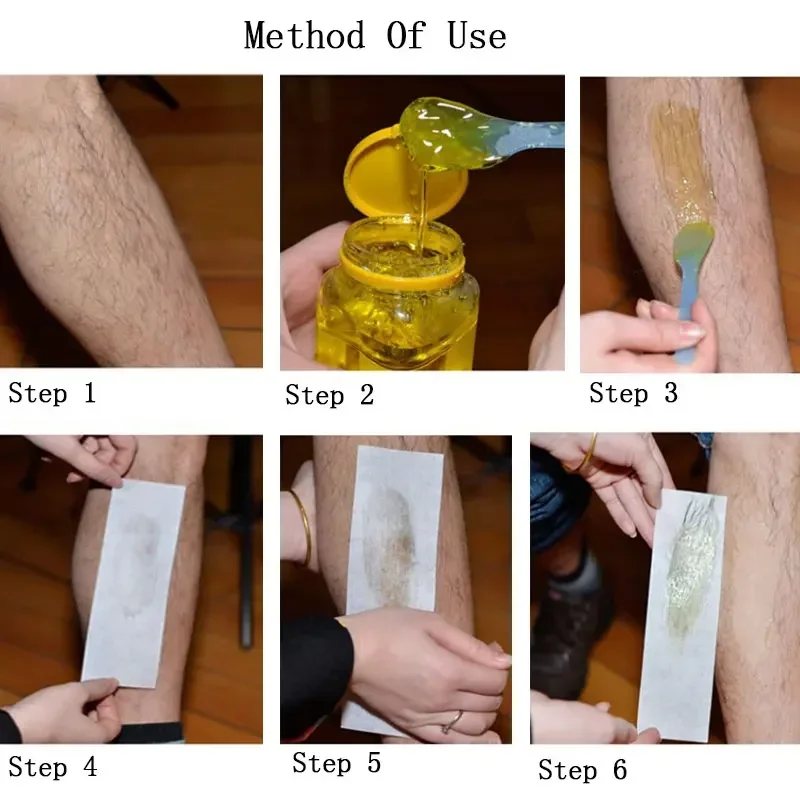 Method Of Use

Step 1

Step 2

Step 3

Step 4

Step 5

Step 6