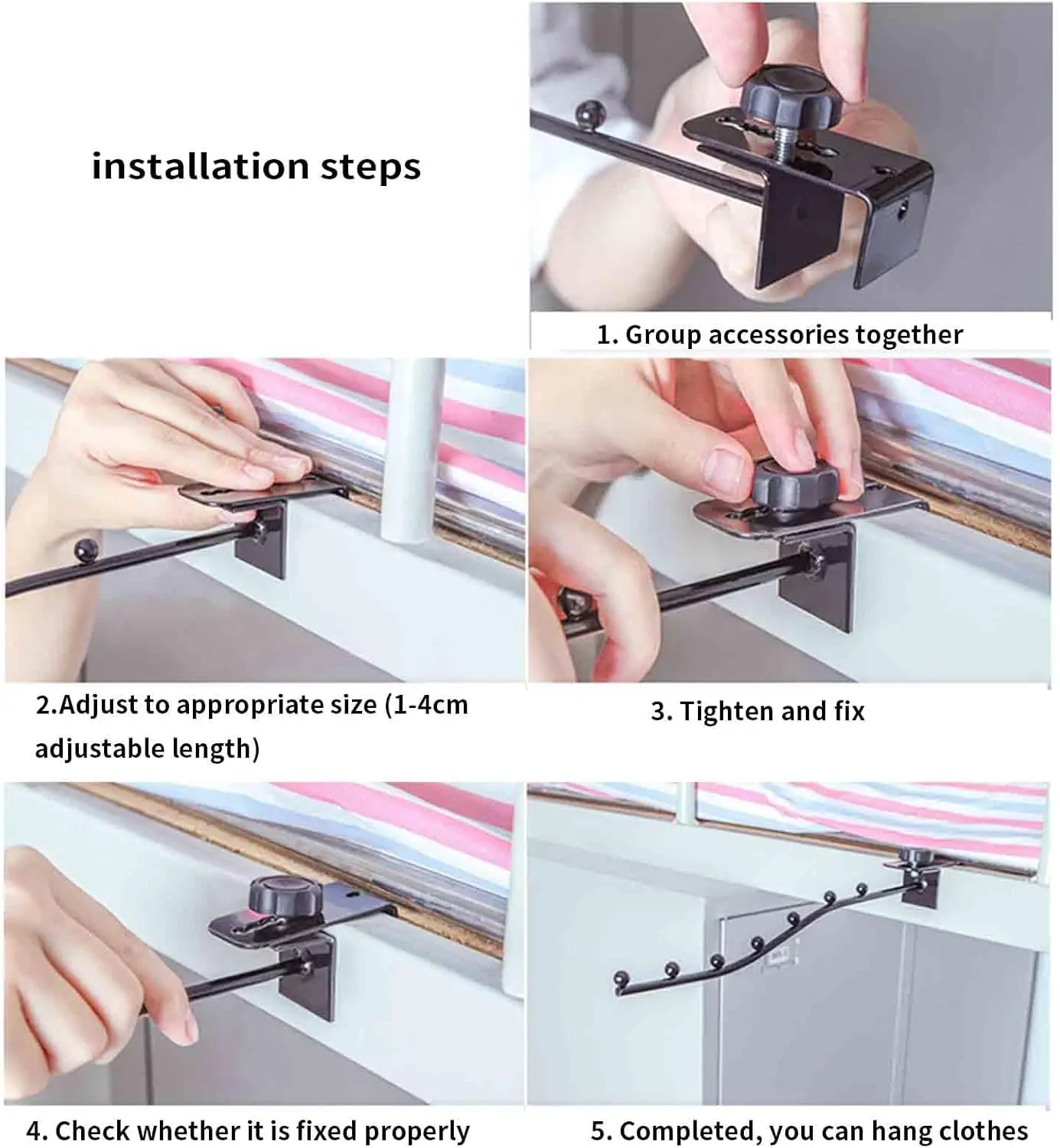 installation steps

1. Group accessories together

2.Adjust to appropriate size (1-4cm adjustable length)

3. Tighten and fix

4. Check whether it is fixed properly

5. Completed, you can hang clothes