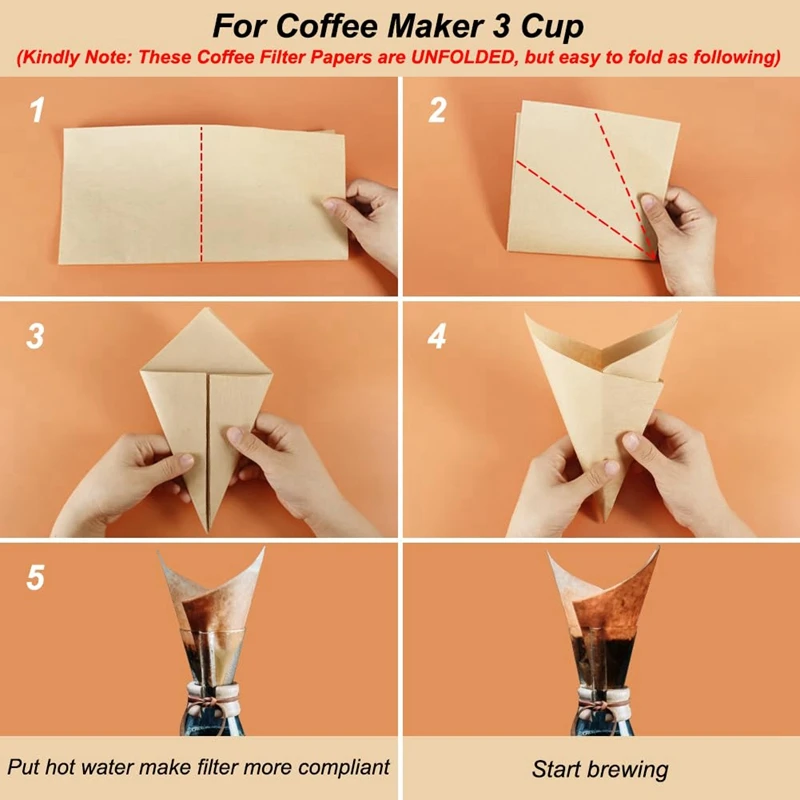 For Coffee Maker 3 Cup

(Kindly Note: These Coffee Filter Papers are UNFOLDED, but easy to fold as following)

1

2

3

4

5

Put hot water make filter more compliant

Start brewing