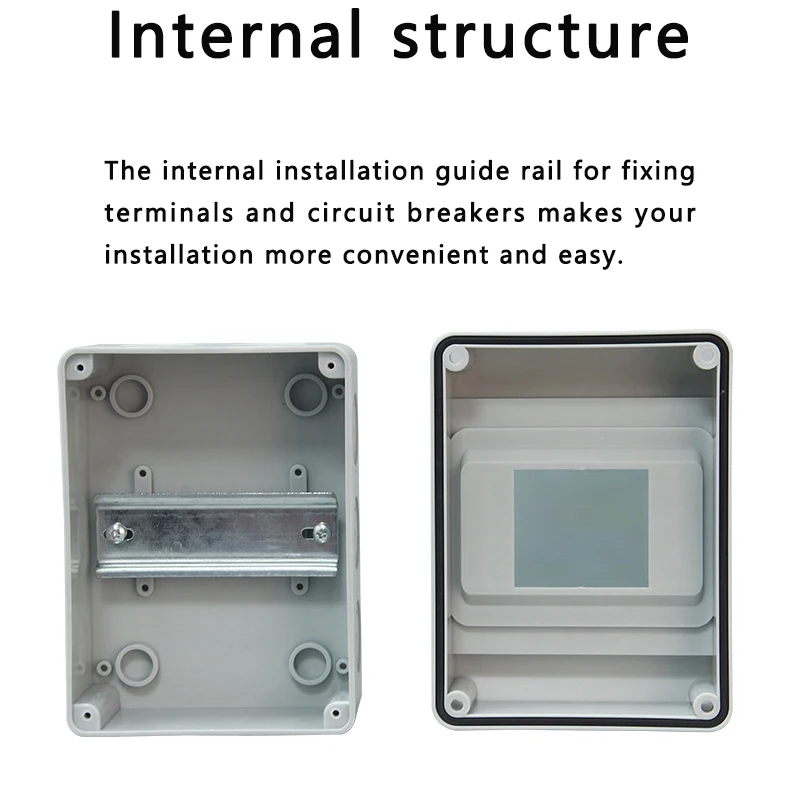 Internal structure

The internal installation guide rail for fixing terminals and circuit breakers makes your installation more convenient and easy.