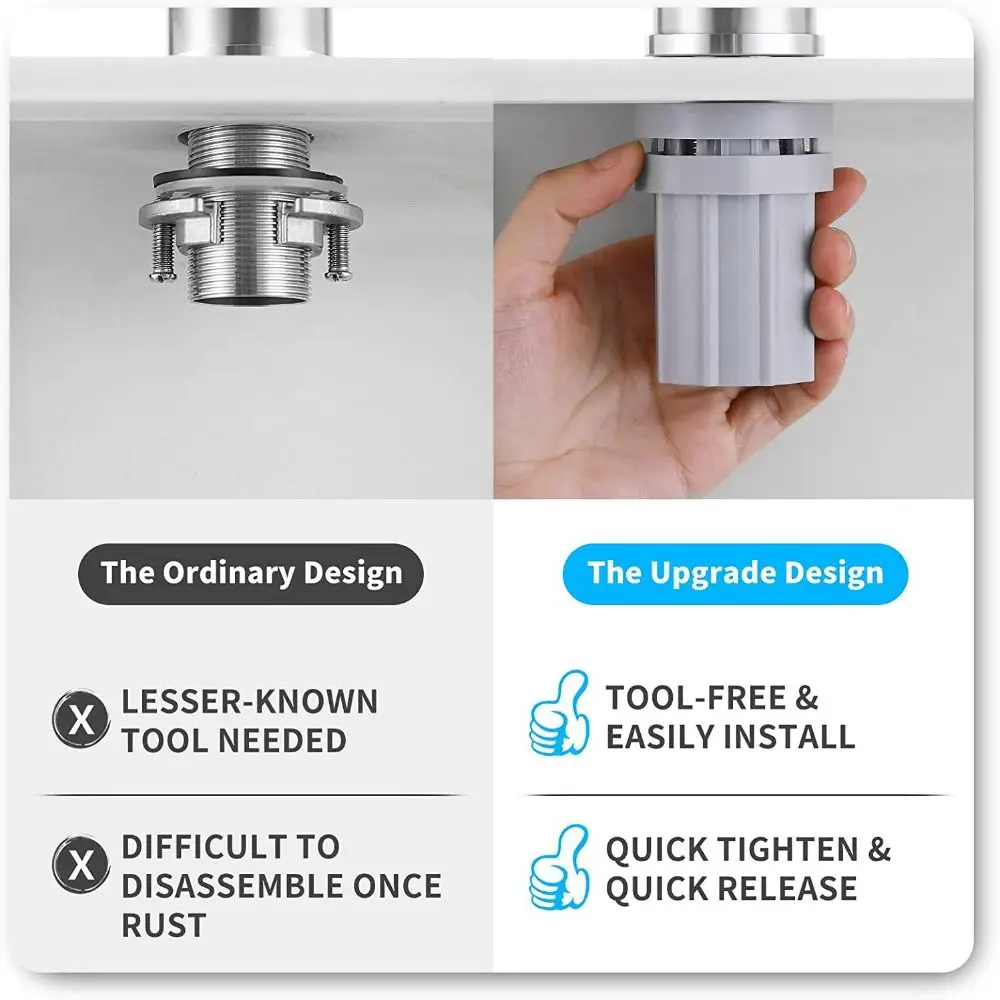 The Ordinary Design

X LESSER-KNOWN TOOL NEEDED

X DIFFICULT TO DISASSEMBLE ONCE RUST

The Upgrade Design

TOOL-FREE & EASILY INSTALL

QUICK TIGHTEN & QUICK RELEASE