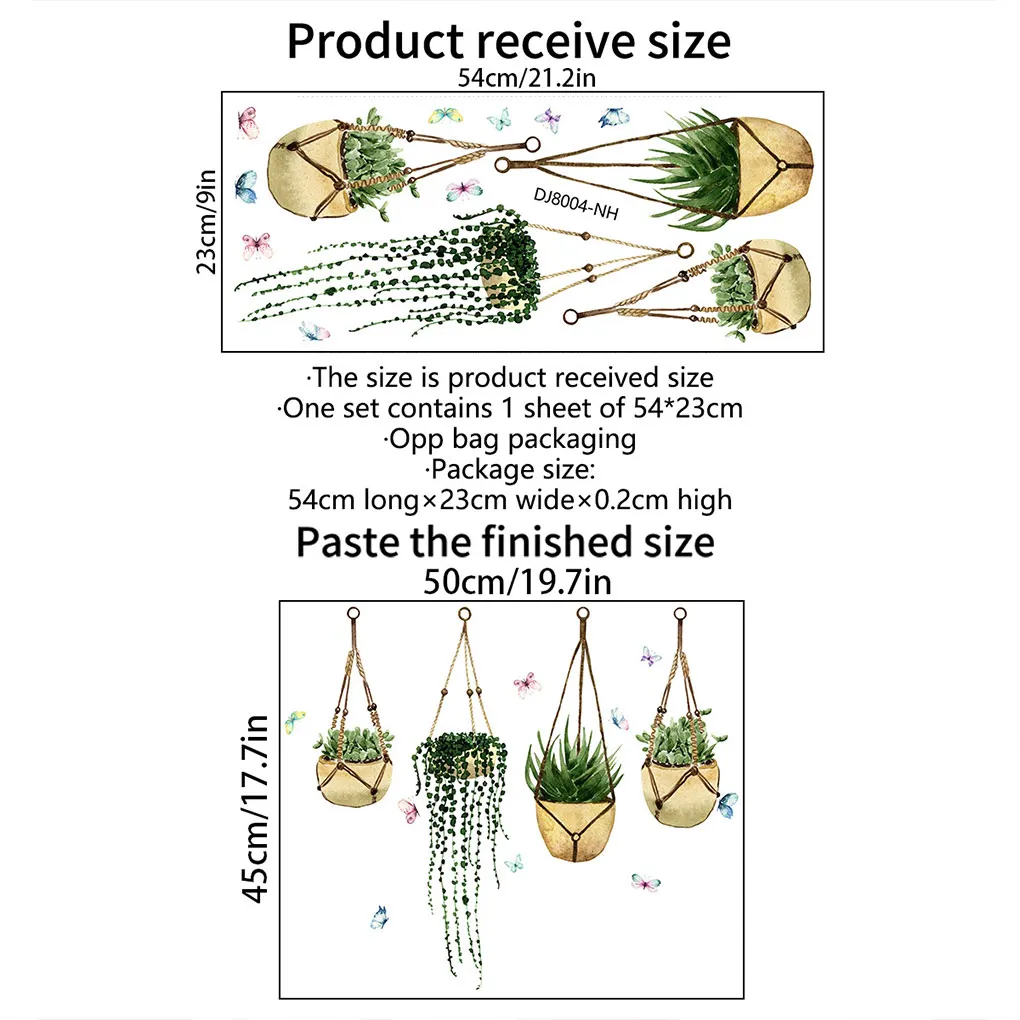 Product receive size

54cm/21.2in

23cm/9in

DJ8004-NH

·The size is product received size
·One set contains 1 sheet of 54*23cm
·Opp bag packaging
·Package size:
54cm long×23cm wide×0.2cm high

Paste the finished size

50cm/19.7in

45cm/17.7in