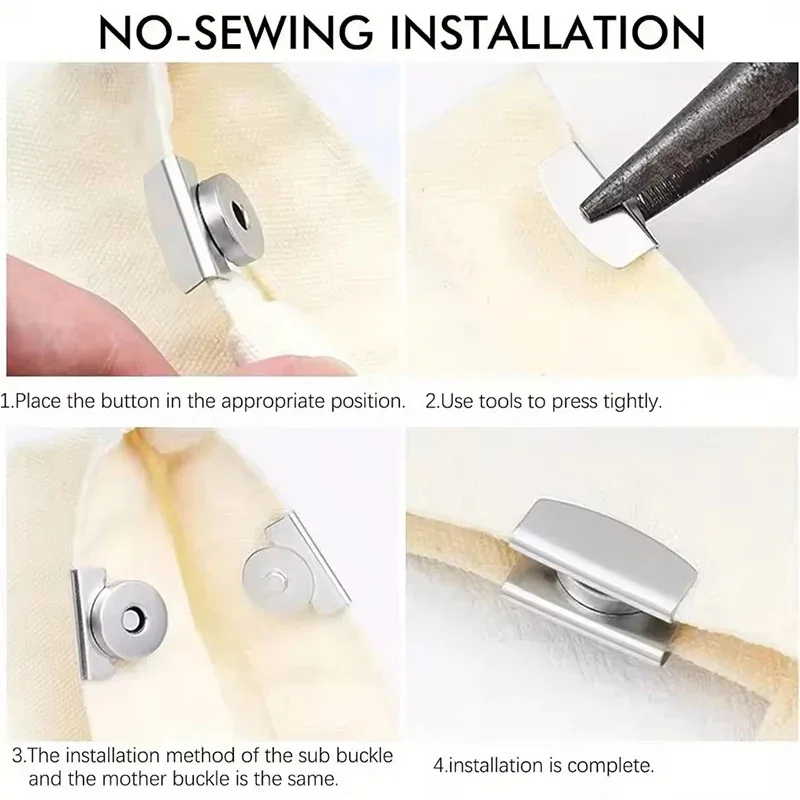 NO-SEWING INSTALLATION

1.Place the button in the appropriate position.

2.Use tools to press tightly.

3.The installation method of the sub buckle and the mother buckle is the same.

4.installation is complete.