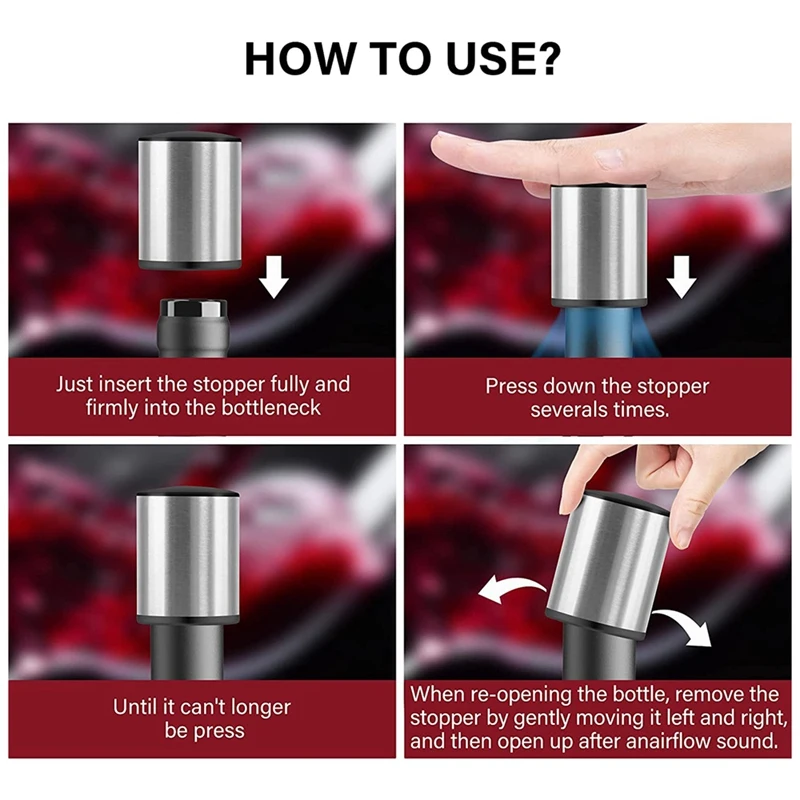 HOW TO USE?

Just insert the stopper fully and firmly into the bottleneck

Press down the stopper severals times.

Until it can't longer be press

When re-opening the bottle, remove the stopper by gently moving it left and right, and then open up after anairflow sound.