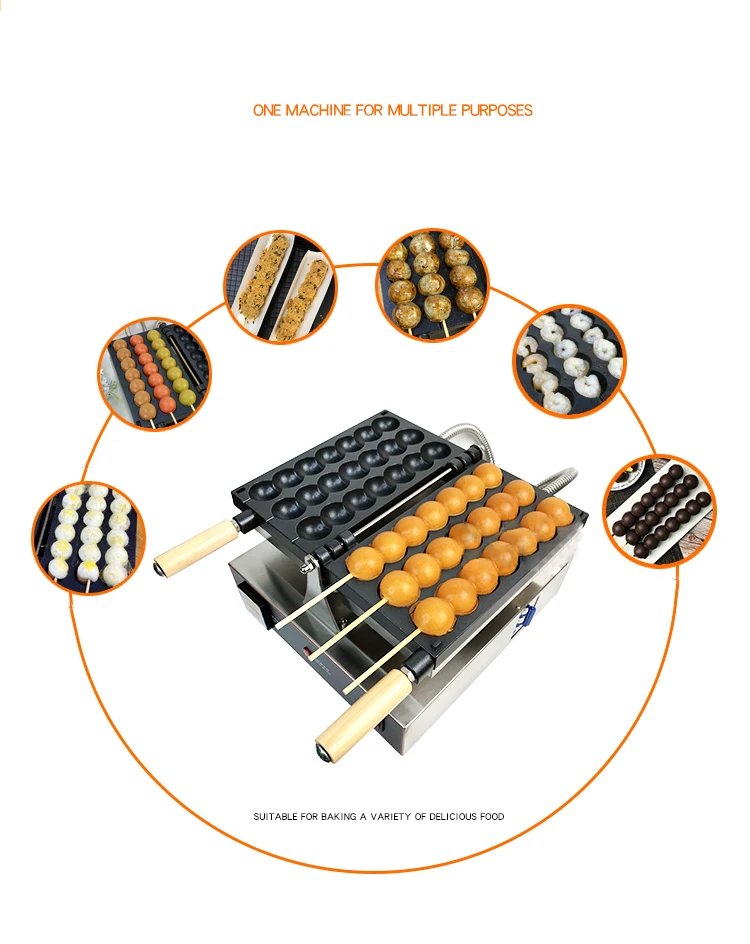 ONE MACHINE FOR MULTIPLE PURPOSES

SUITABLE FOR BAKING A VARIETY OF DELICIOUS FOOD