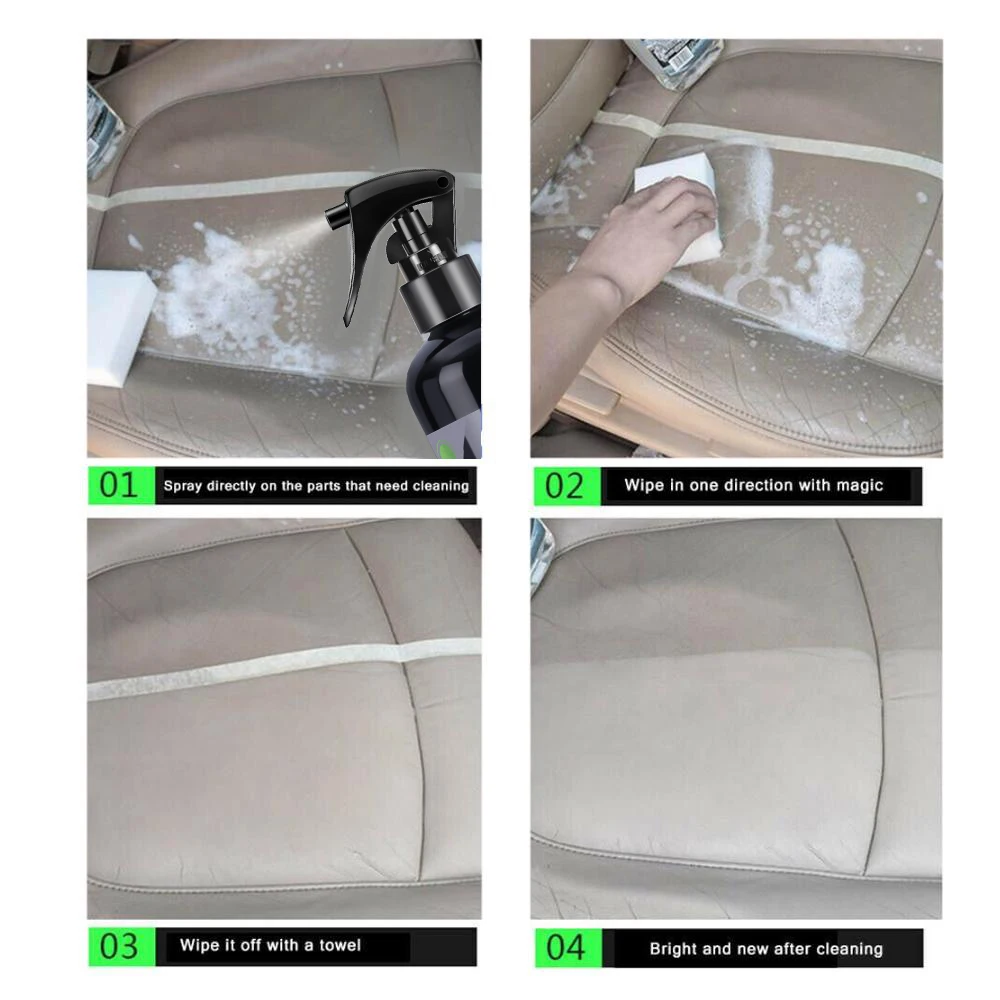 01 Spray directly on the parts that need cleaning

02 Wipe in one direction with magic

03 Wipe it off with a towel

04 Bright and new after cleaning