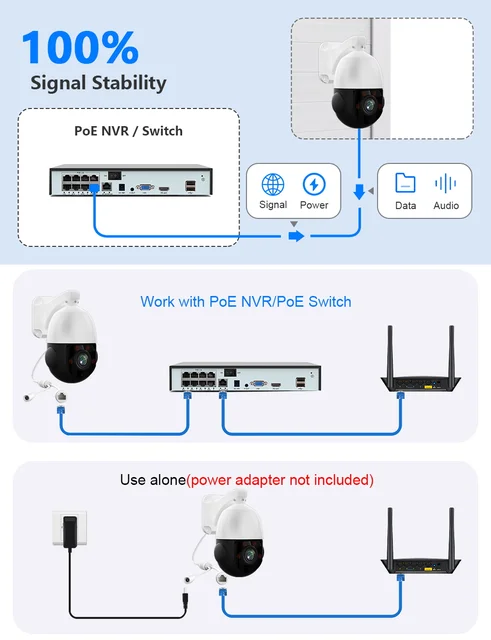 100%
Signal Stability

PoE NVR / Switch

Signal Power

Data Audio

Work with PoE NVR/PoE Switch

Use alone(power adapter not included)