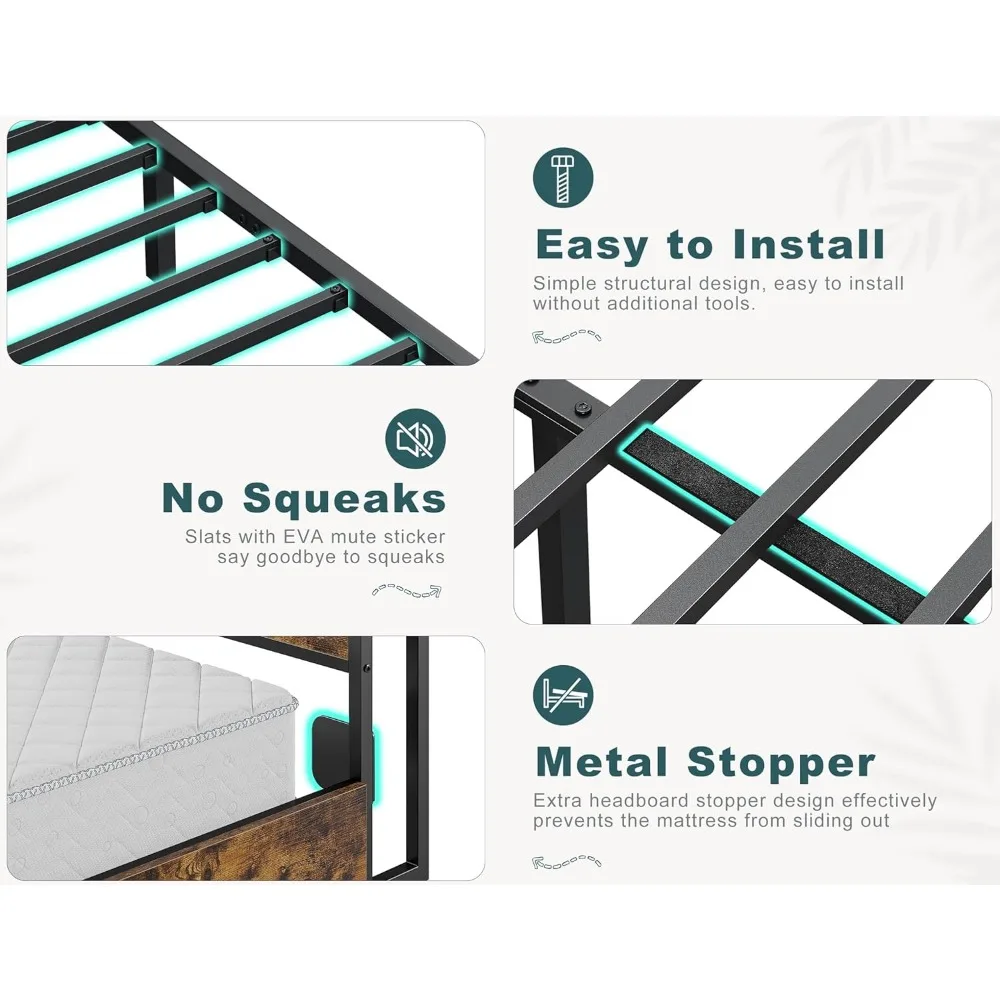 Easy to Install

Simple structural design, easy to install without additional tools.

No Squeaks

Slats with EVA mute sticker say goodbye to squeaks

Metal Stopper

Extra headboard stopper design effectively prevents the mattress from sliding out