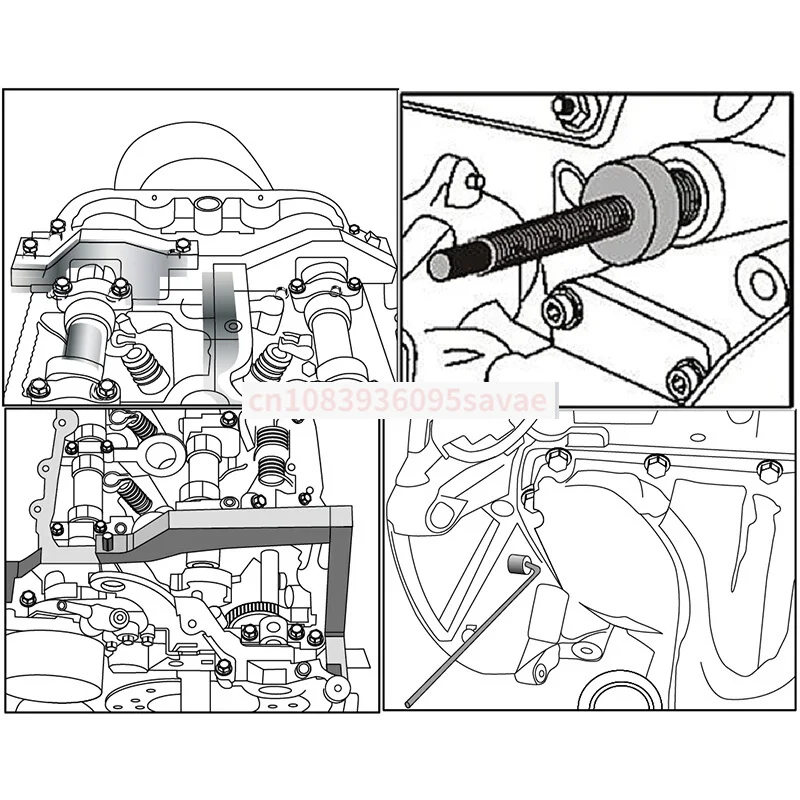 cn1083936095savae