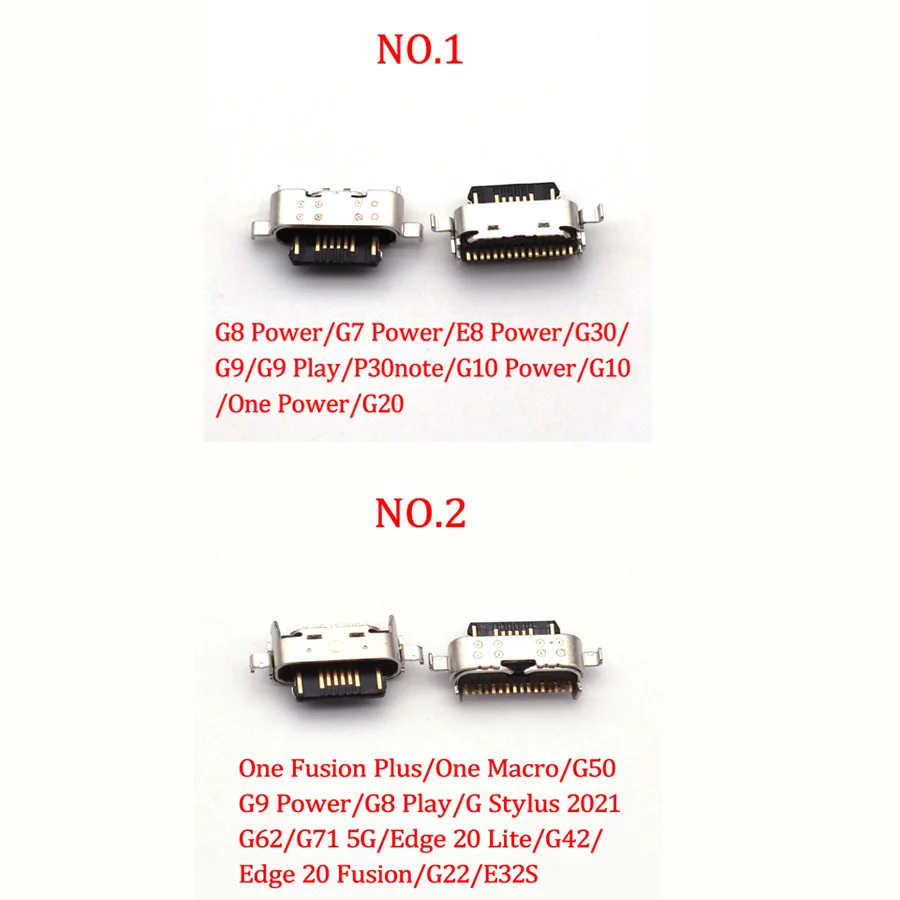 NO.1

G8 Power/G7 Power/E8 Power/G30/ G9/G9 Play/P30note/G10 Power/G10 /One Power/G20

NO.2

One Fusion Plus/One Macro/G50 G9 Power/G8 Play/G Stylus 2021 G62/G71 5G/Edge 20 Lite/G42/ Edge 20 Fusion/G22/E32S