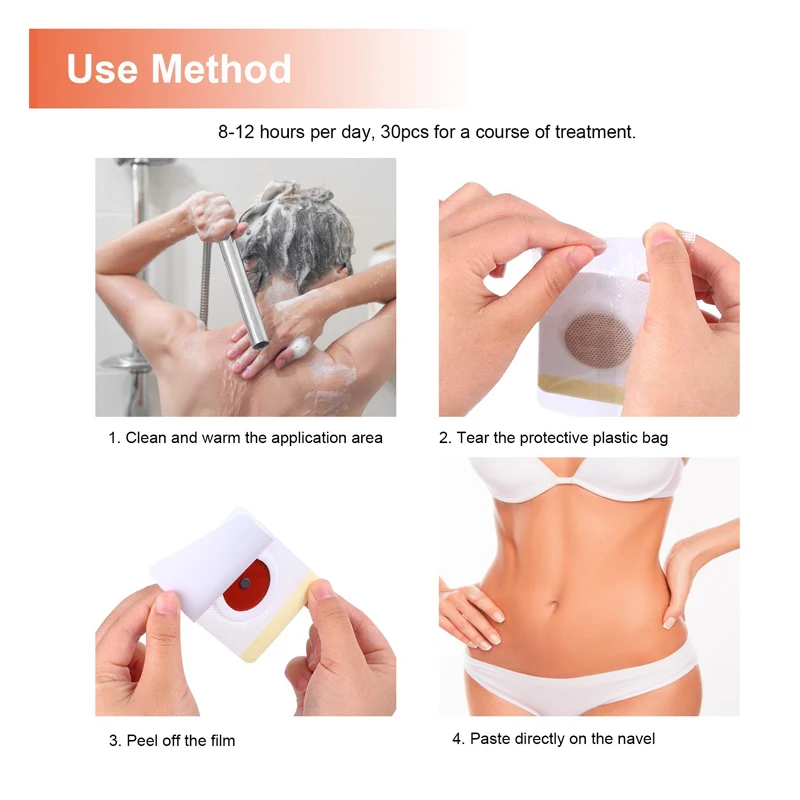 Use Method

8-12 hours per day, 30pcs for a course of treatment.

1. Clean and warm the application area

2. Tear the protective plastic bag

3. Peel off the film

4. Paste directly on the navel