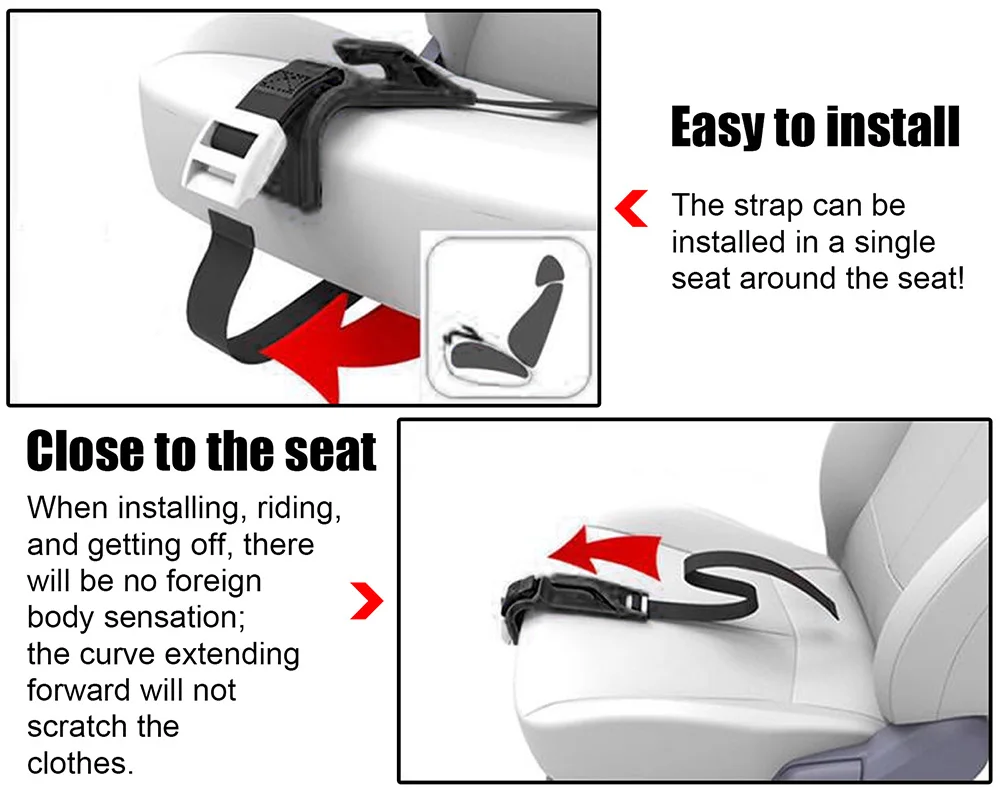 Easy to install

The strap can be installed in a single seat around the seat!

Close to the seat

When installing, riding, and getting off, there will be no foreign body sensation; the curve extending forward will not scratch the clothes.