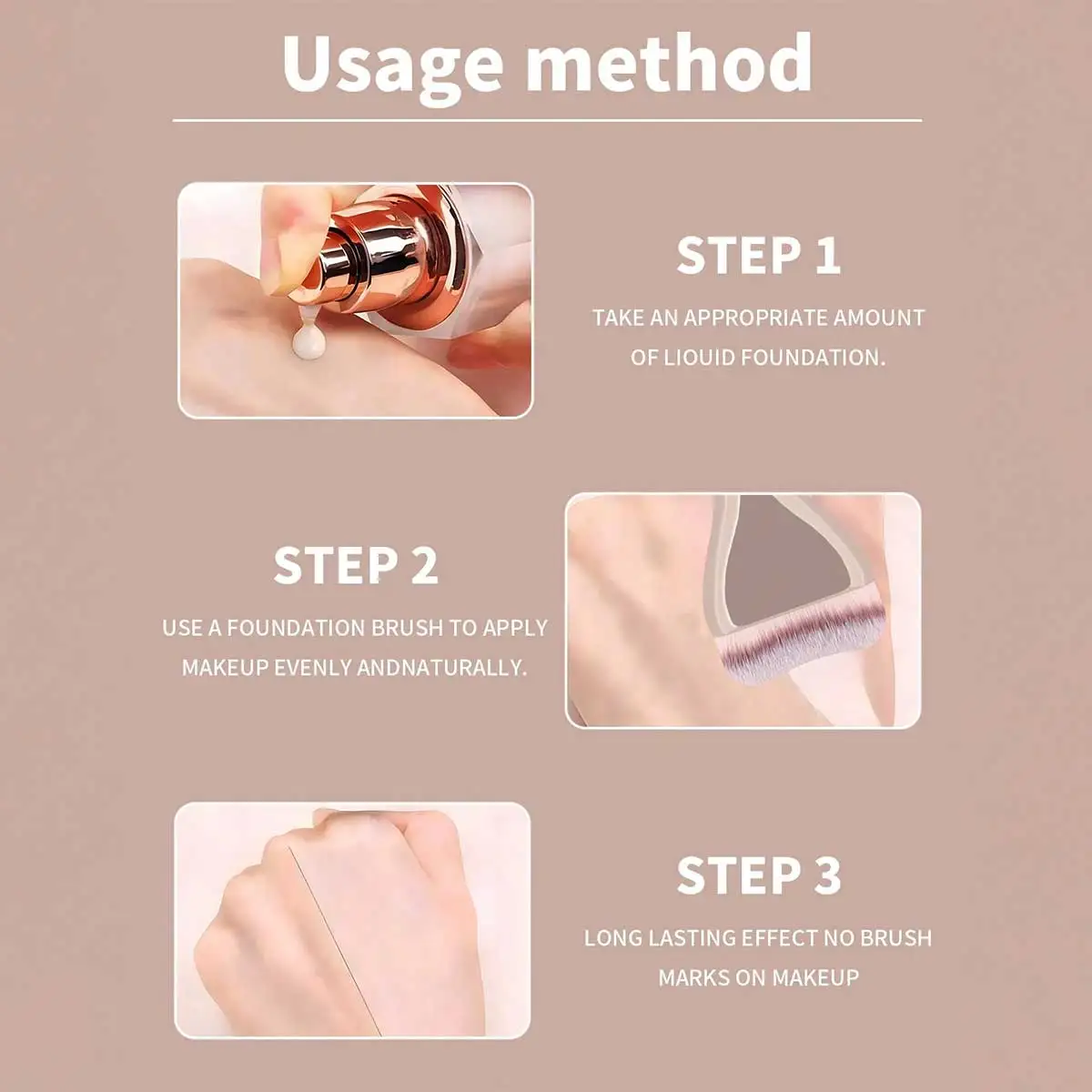 Usage method

STEP 1

TAKE AN APPROPRIATE AMOUNT OF LIOUID FOUNDATION.

STEP 2

USE A FOUNDATION BRUSH TO APPLY MAKEUP EVENLY ANDNATURALLY.

STEP 3

LONG LASTING EFFECT NO BRUSH MARKS ON MAKEUP