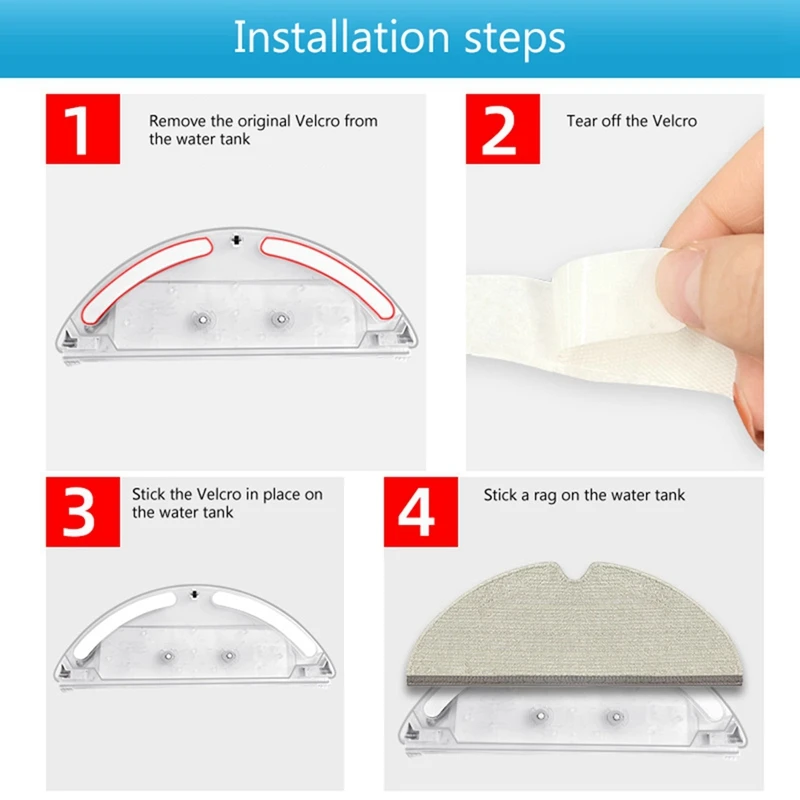 Installation steps

1
Remove the original Velcro from the water tank

2
Tear off the Velcro

3
Stick the Velcro in place on the water tank

4
Stick a rag on the water tank