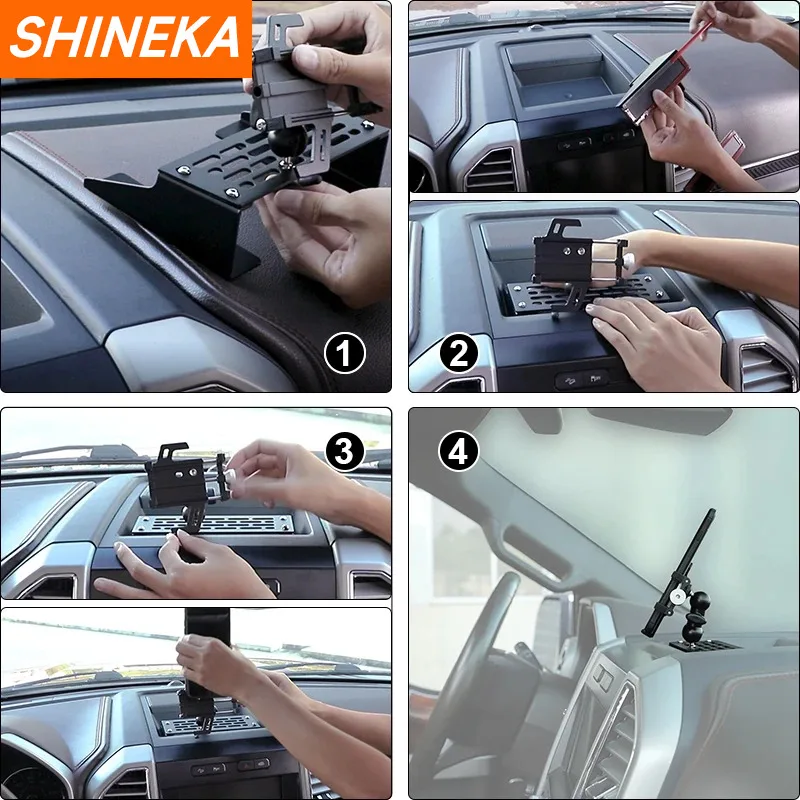 SHINEKA

1

2

3

4