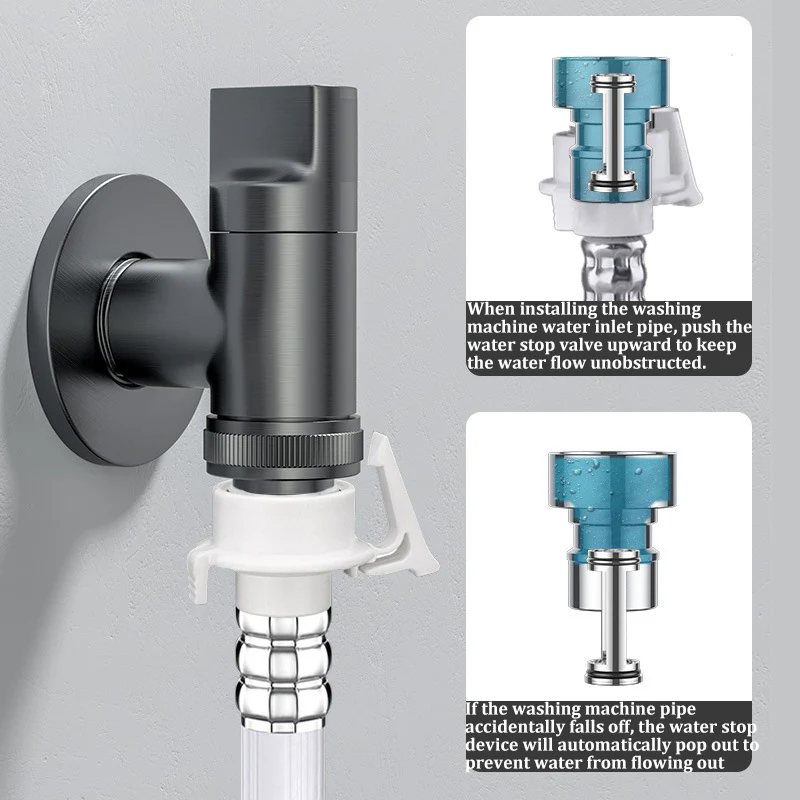 When installing the washing machine water inlet pipe, push the water stop valve upward to keep the water flow unobstructed.

If the washing machine pipe accidentally falls off, the water stop device will automatically pop out to prevent water from flowing out