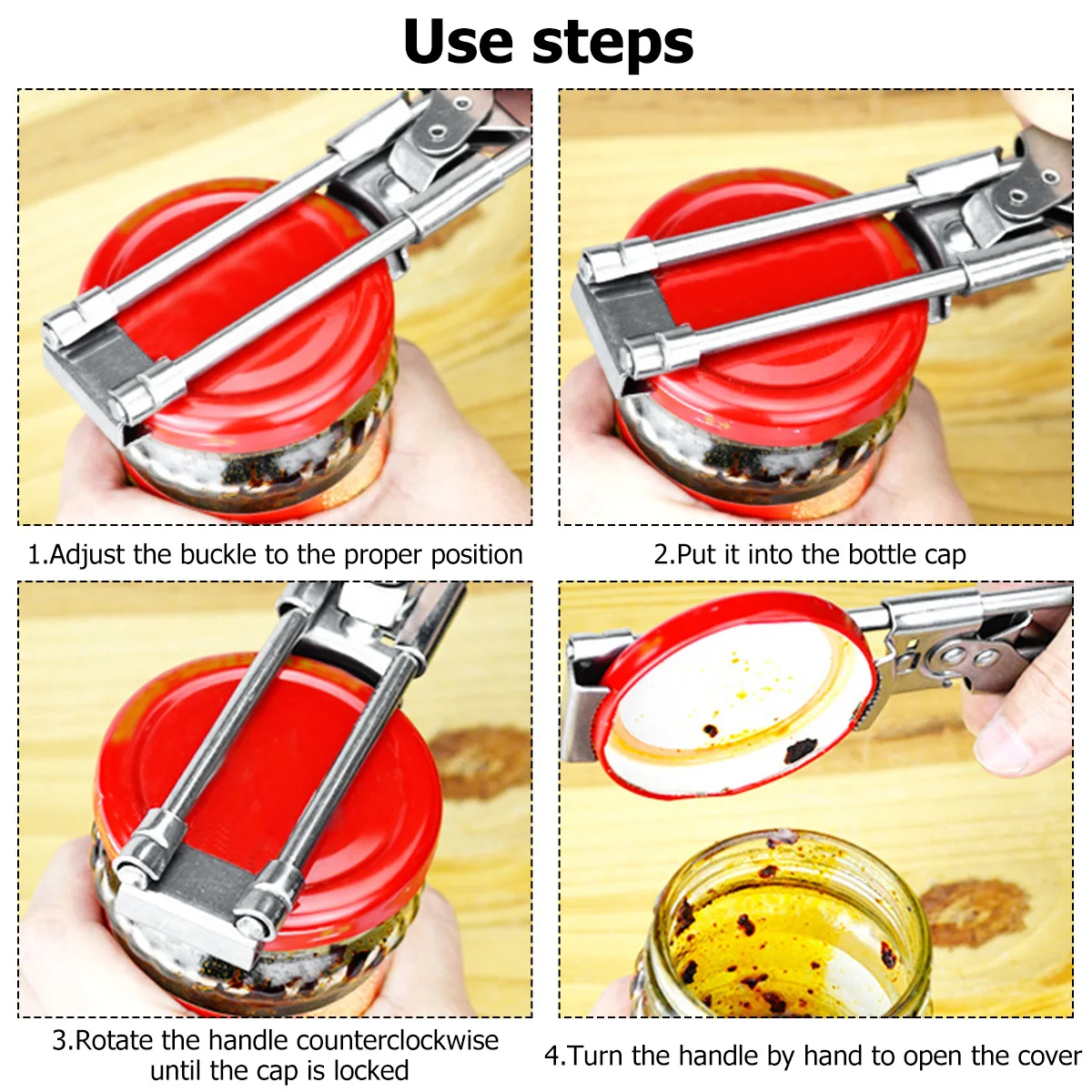 Use steps

1.Adjust the buckle to the proper position

2.Put it into the bottle cap

3.Rotate the handle counterclockwise until the cap is locked

4.Turn the handle by hand to open the cover