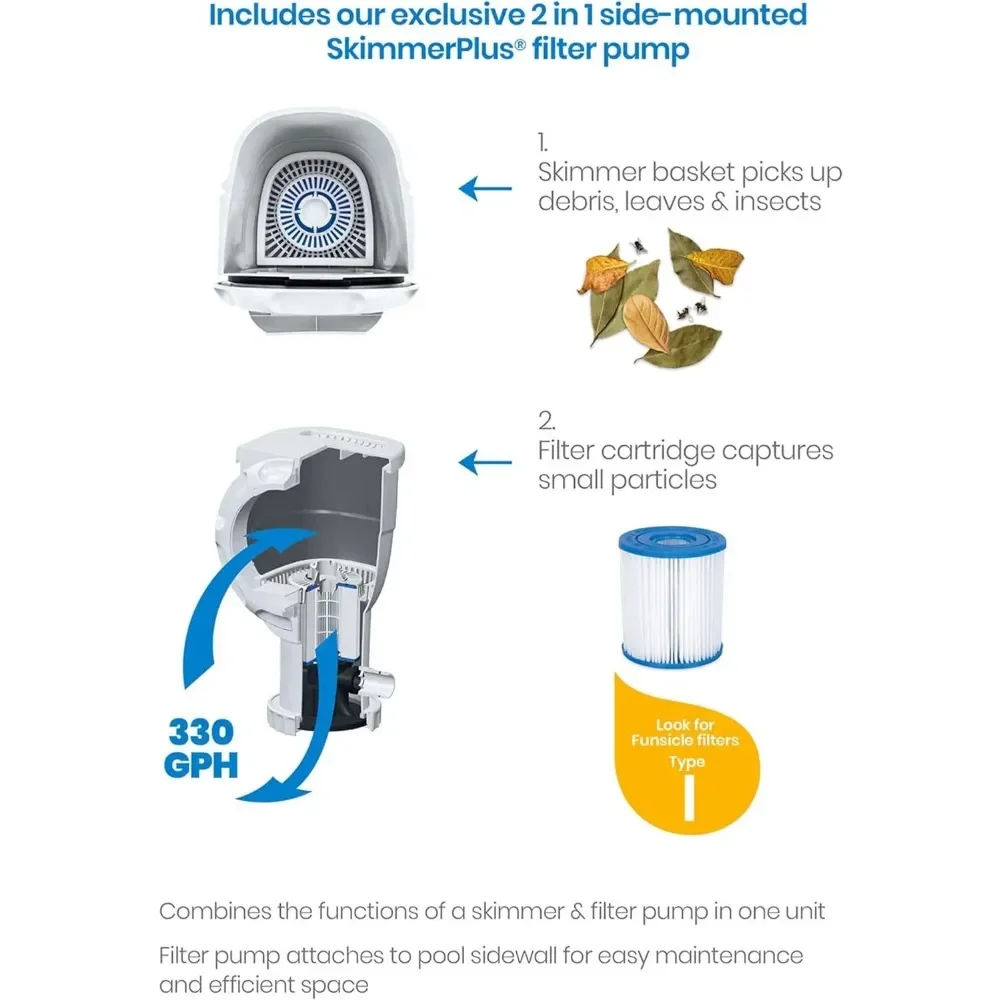 Includes our exclusive 2 in 1 side-mounted SkimmerPlus® filter pump

1.
Skimmer basket picks up debris, leaves & insects

2.
Filter cartridge captures small particles

330 GPH

Look for Funsicle filters Type I

Combines the functions of a skimmer & filter pump in one unit

Filter pump attaches to pool sidewall for easy maintenance and efficient space