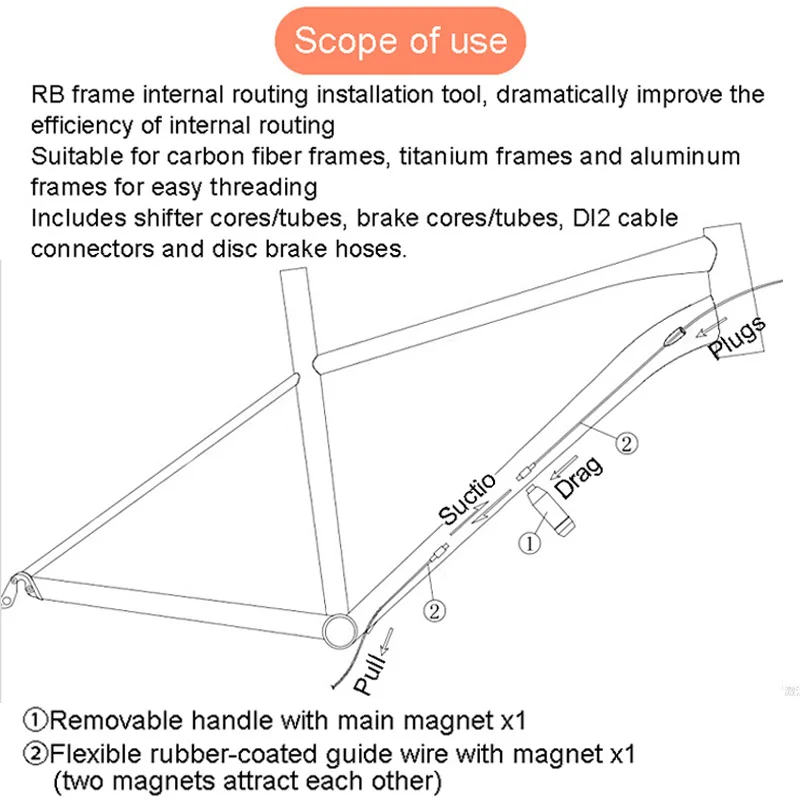 Scope of use

RB frame internal routing installation tool, dramatically improve the efficiency of internal routing
Suitable for carbon fiber frames, titanium frames and aluminum frames for easy threading
Includes shifter cores/tubes, brake cores/tubes, DI2 cable connectors and disc brake hoses.

Plugs
②
Drag
Suctio
①
②
Pull

①Removable handle with main magnet x1
②Flexible rubber-coated guide wire with magnet x1
(two magnets attract each other)