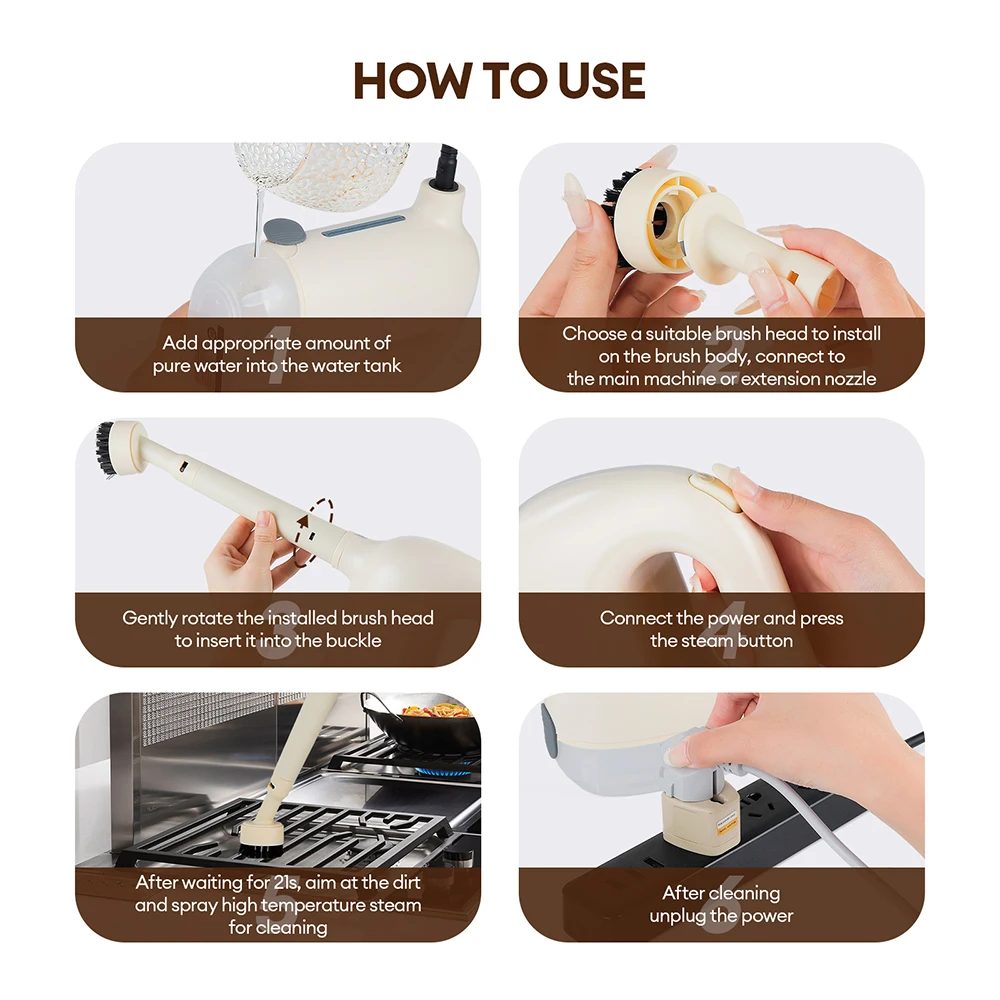 HOW TO USE

1
Add appropriate amount of pure water into the water tank

2
Choose a suitable brush head to install on the brush body, connect to the main machine or extension nozzle

3
Gently rotate the installed brush head to insert it into the buckle

4
Connect the power and press the steam button

5
After waiting for 21s, aim at the dirt and spray high temperature steam for cleaning

6
After cleaning unplug the power