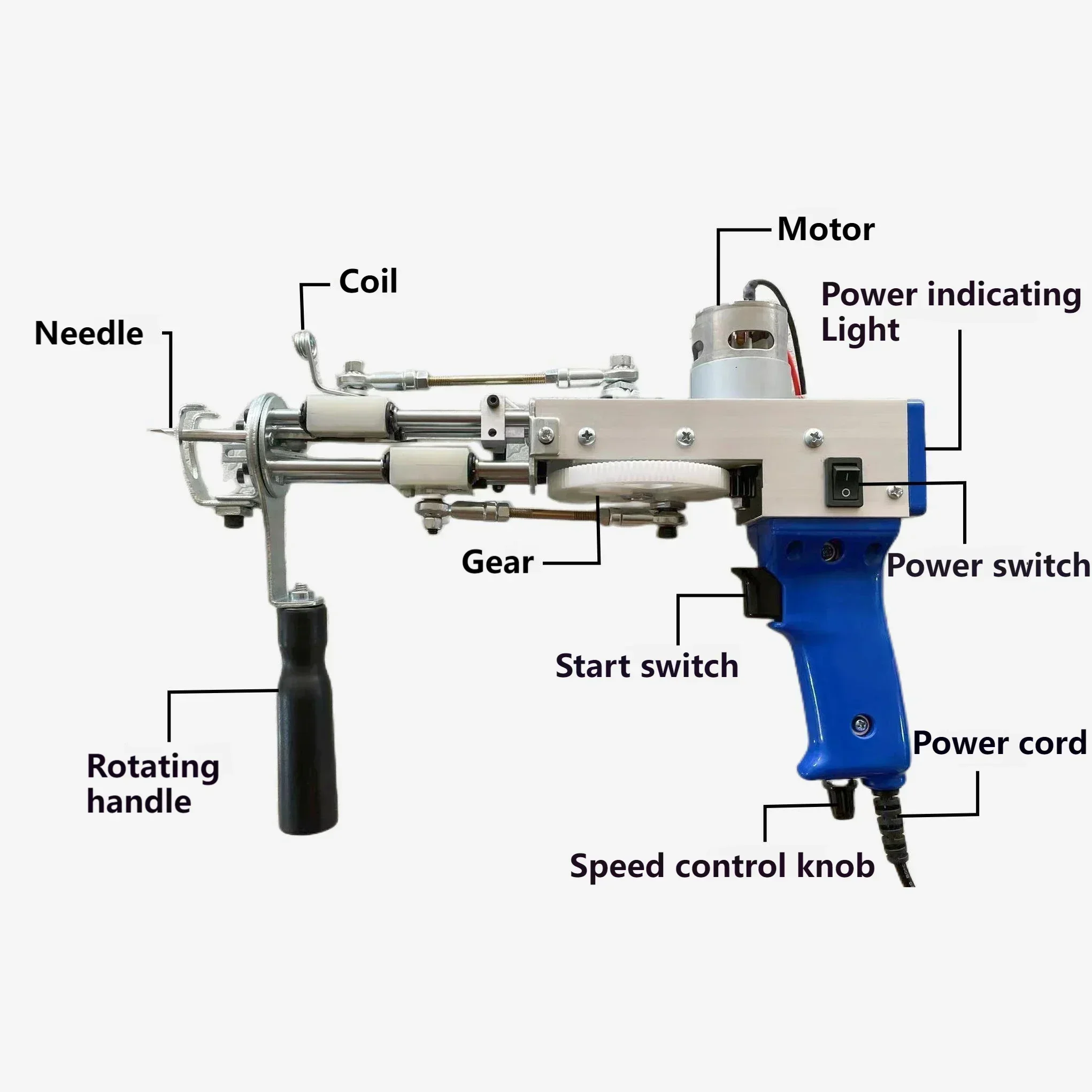 Motor

Coil

Power indicating Light

Needle

Gear

Power switch

Start switch

Rotating handle

Power cord

Speed control knob