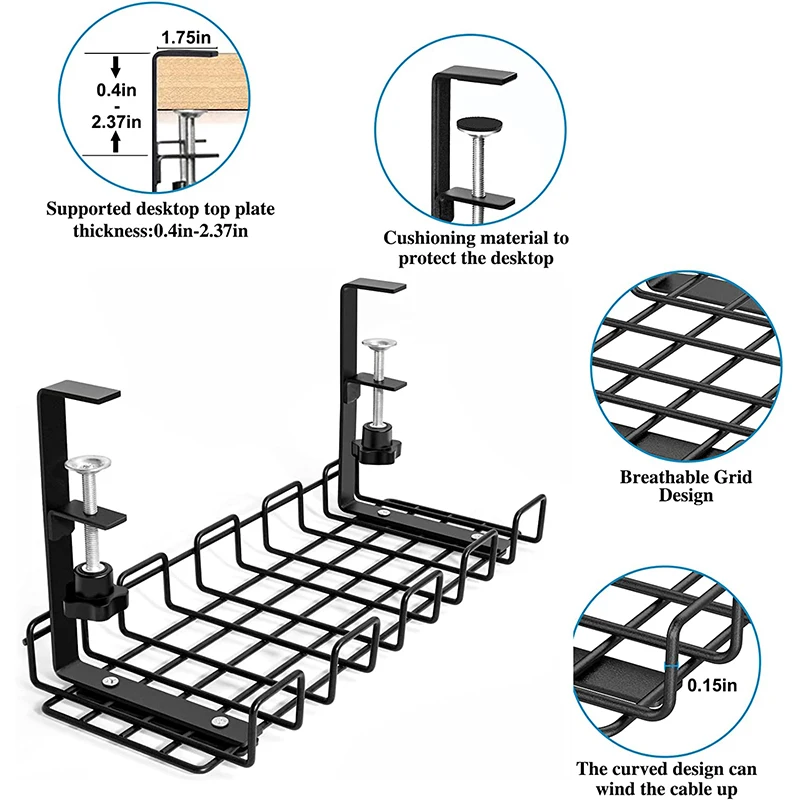 1.75in

0.4in
-
2.37in

Supported desktop top plate
thickness:0.4in-2.37in

Cushioning material to
protect the desktop

Breathable Grid
Design

0.15in

The curved design can
wind the cable up