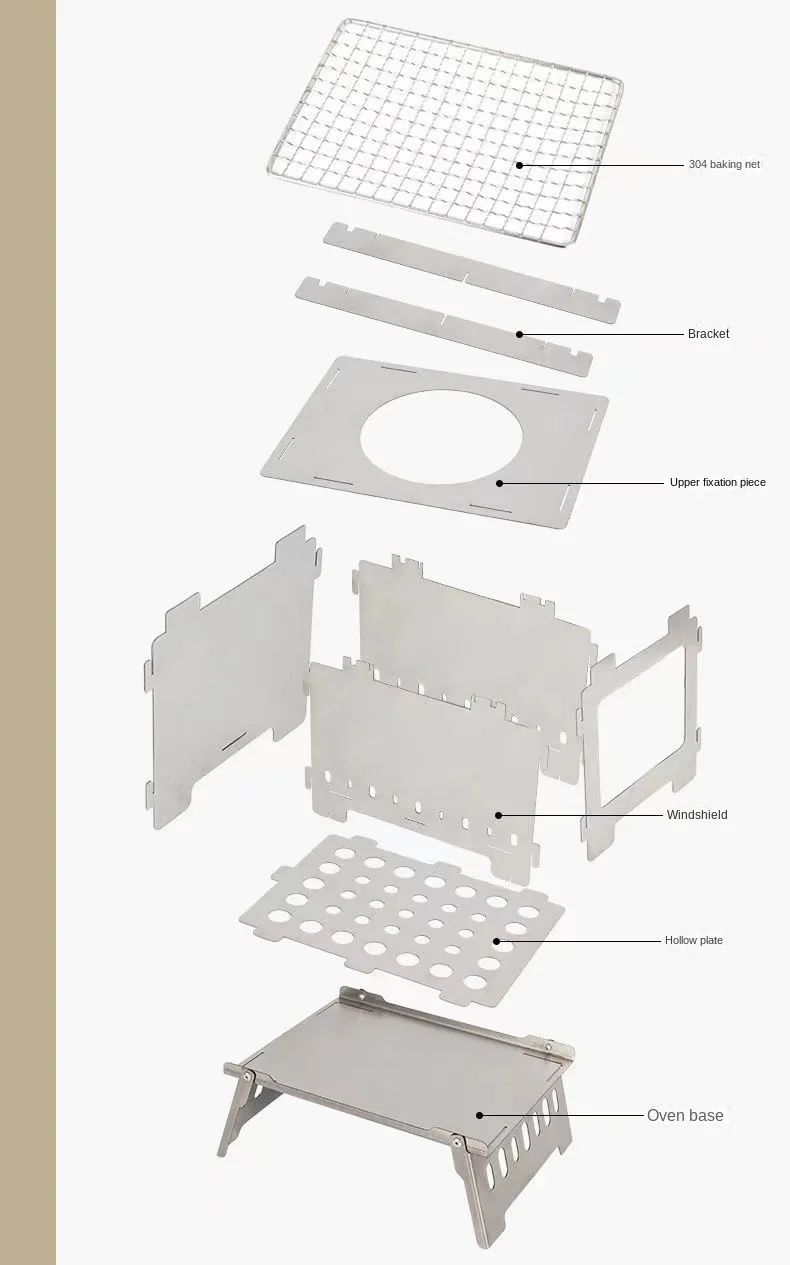 304 baking net

Bracket

Upper fixation piece

Windshield

Hollow plate

Oven base