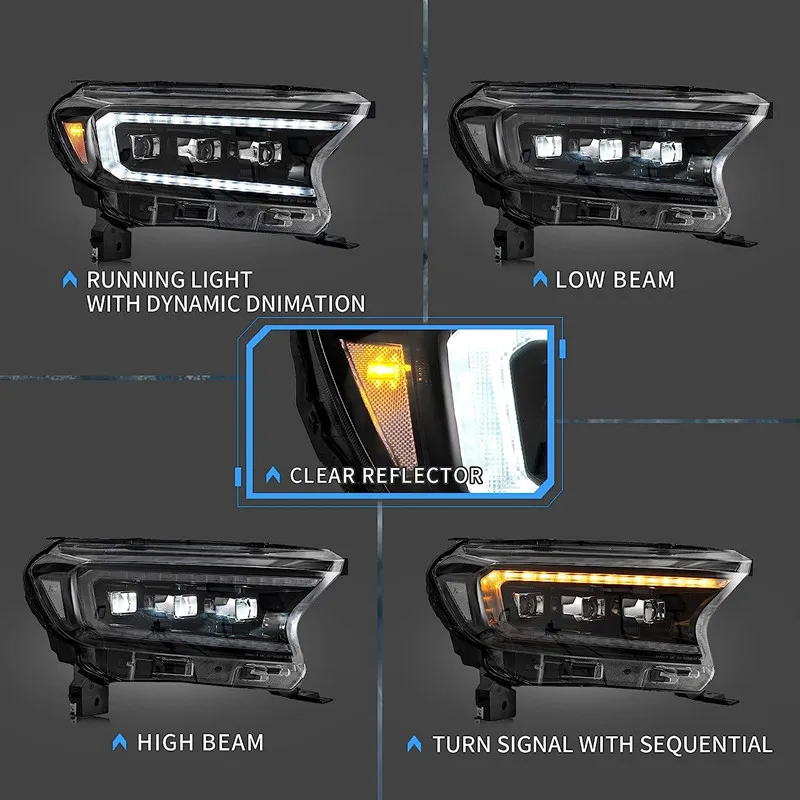 RUNNING LIGHT WITH DYNAMIC DNIMATION

LOW BEAM

CLEAR REFLECTOR

HIGH BEAM

TURN SIGNAL WITH SEQUENTIAL