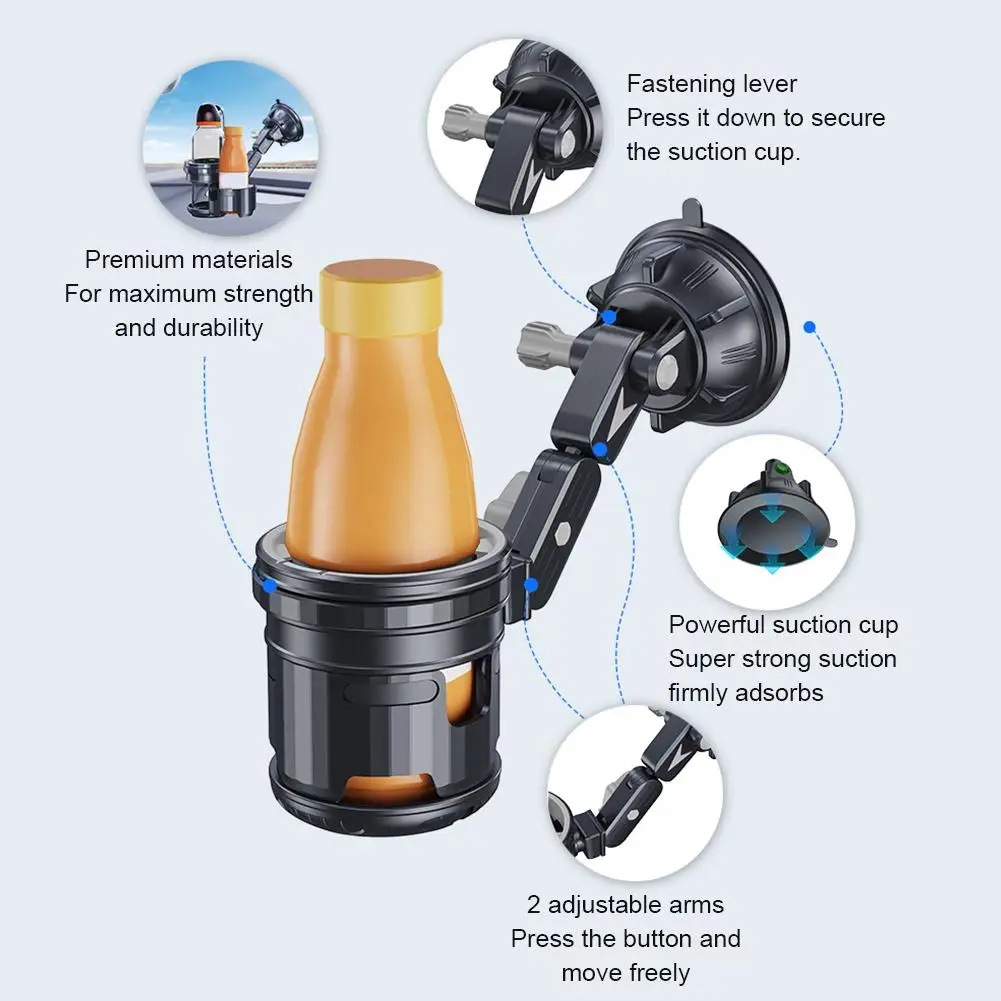 Fastening lever
Press it down to secure the suction cup.

Premium materials
For maximum strength and durability

Powerful suction cup
Super strong suction firmly adsorbs

2 adjustable arms
Press the button and move freely