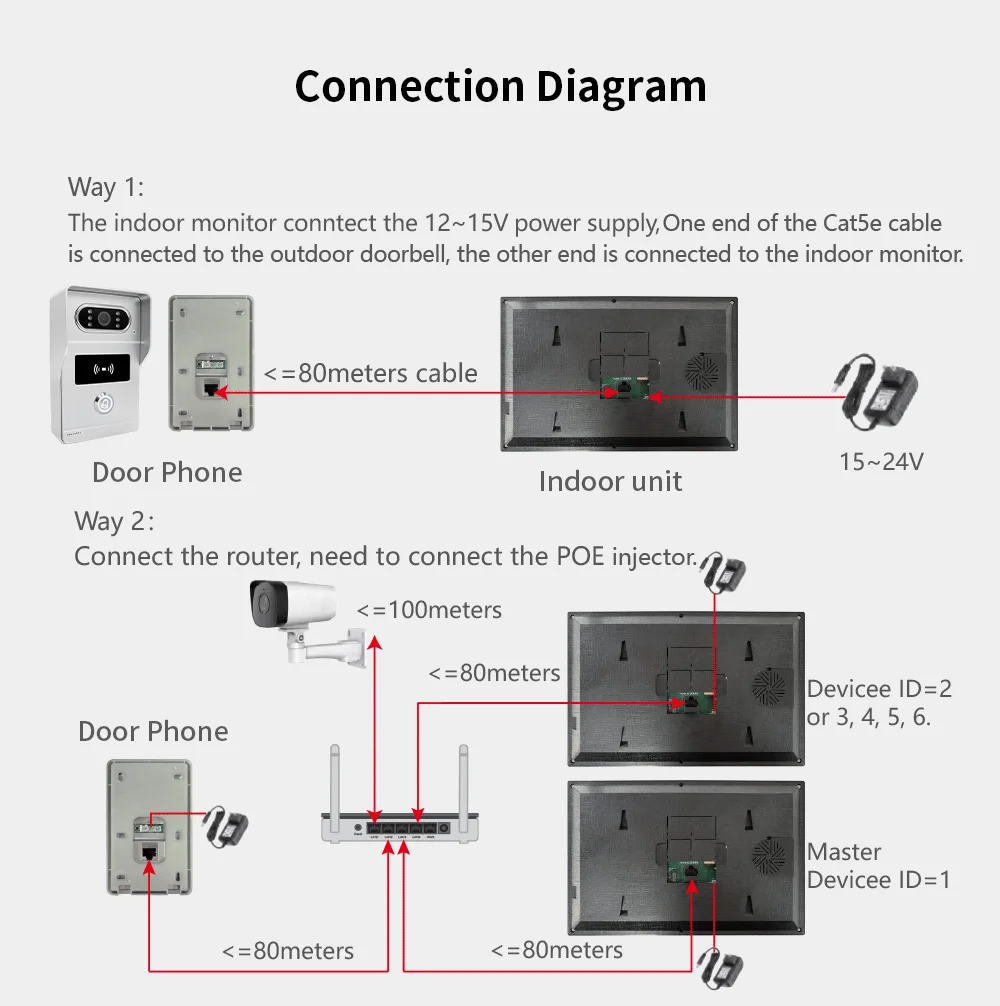 Connection Diagram

Way 1:
The indoor monitor conntect the 12~15V power supply,One end of the Cat5e cable is connected to the outdoor doorbell, the other end is connected to the indoor monitor.

<=80meters cable

Door Phone

Indoor unit

15~24V

Way 2:
Connect the router, need to connect the POE injector.

<=100meters

<=80meters

Devicee ID=2 or 3, 4, 5, 6.

Door Phone

Master Devicee ID=1

<=80meters

<=80meters