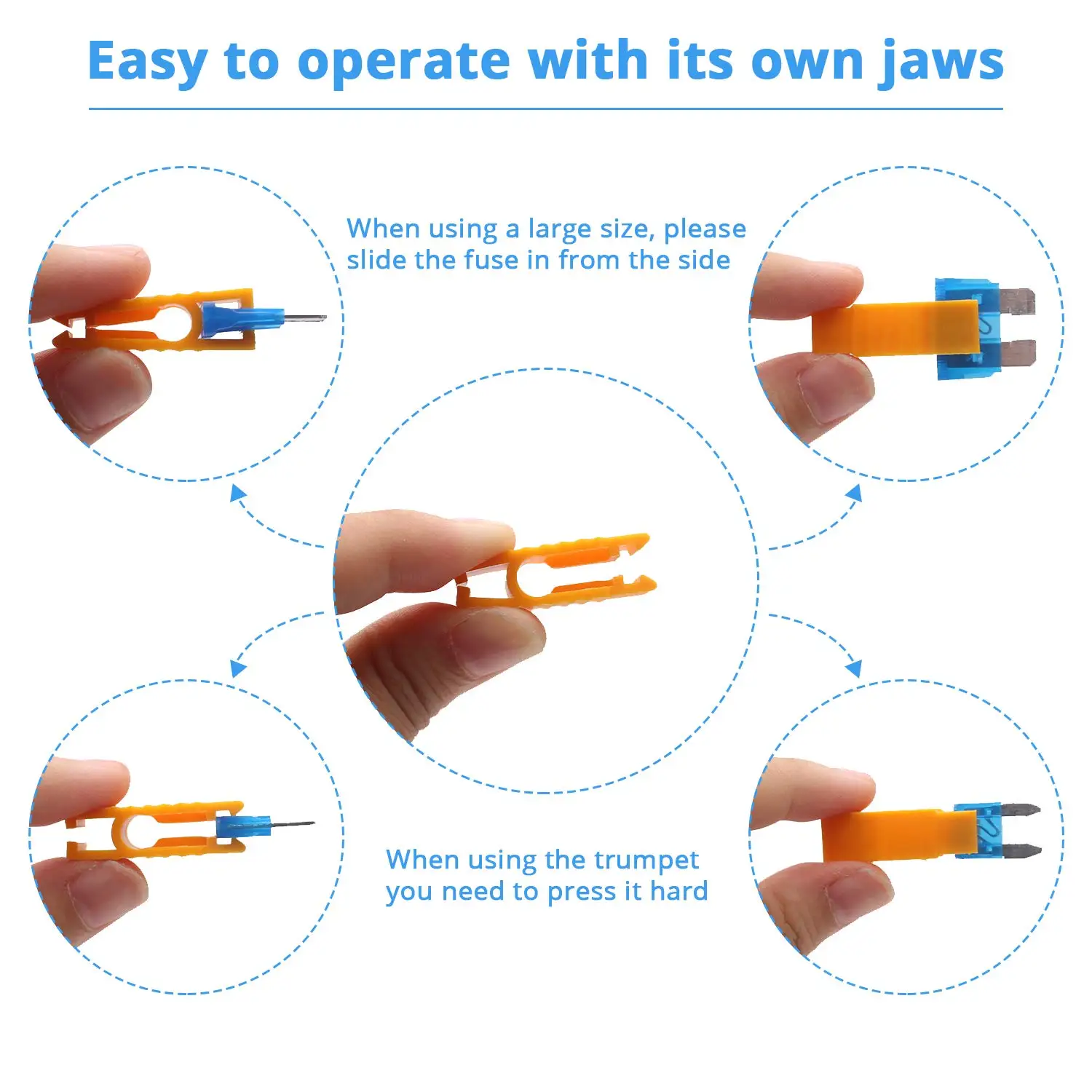 Easy to operate with its own jaws

When using a large size, please slide the fuse in from the side

When using the trumpet you need to press it hard