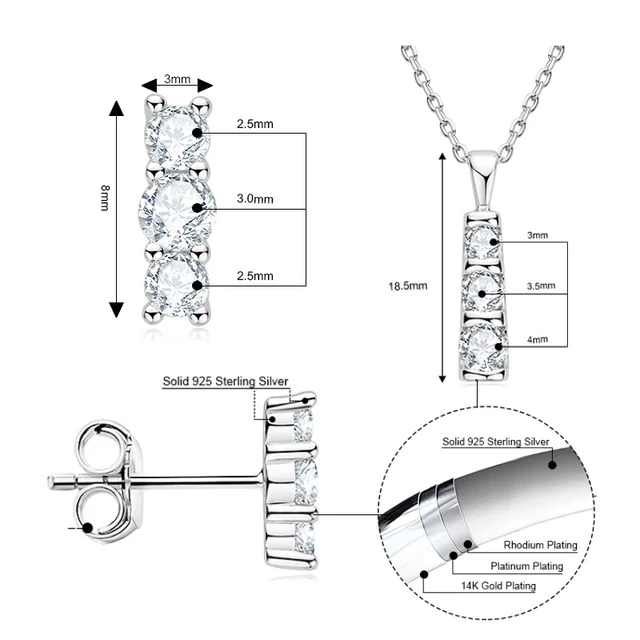 3mm

8mm

2.5mm

3.0mm

2.5mm

18.5mm

3mm

3.5mm

4mm

Solid 925 Sterling Silver

Solid 925 Sterling Silver

Rhodium Plating

Platinum Plating

14K Gold Plating