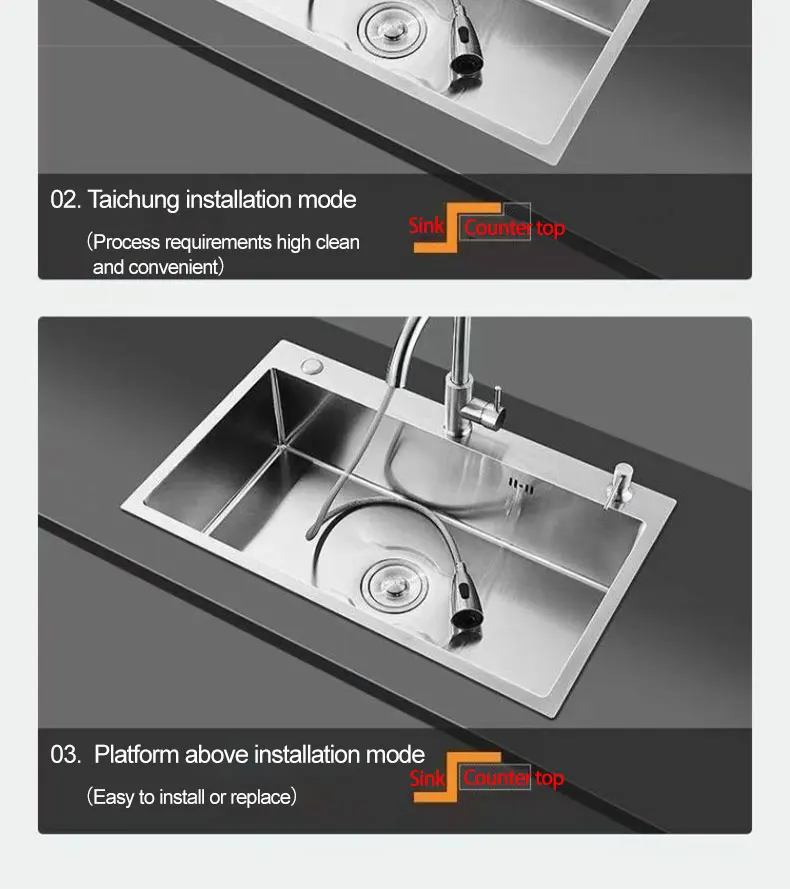 02. Taichung installation mode

（Process requirements high clean and convenient）

Sink Counter top

03. Platform above installation mode

（Easy to install or replace）

Sink Counter top