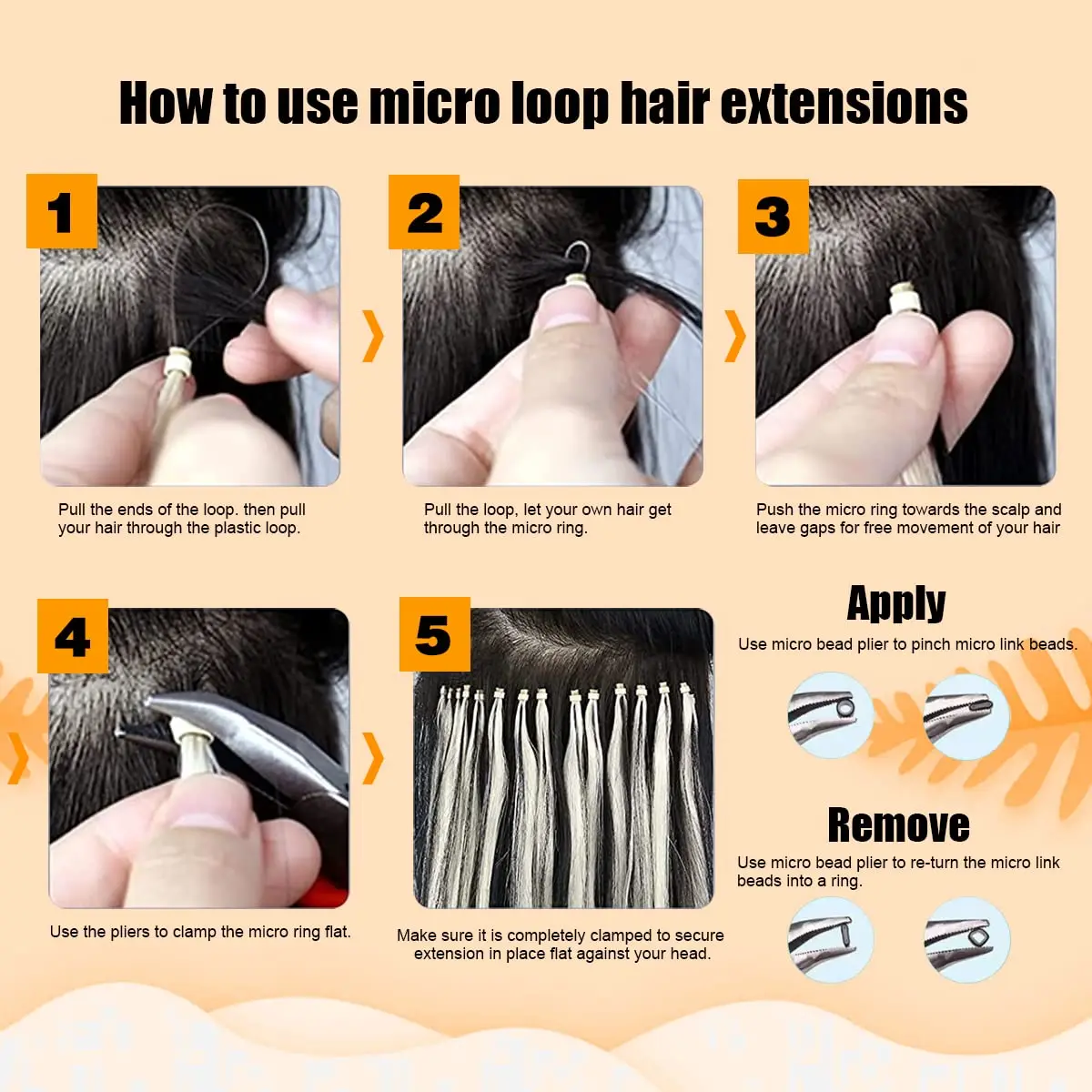 How to use micro loop hair extensions

1

Pull the ends of the loop. then pull your hair through the plastic loop.

2

Pull the loop, let your own hair get through the micro ring.

3

Push the micro ring towards the scalp and leave gaps for free movement of your hair

4

Use the pliers to clamp the micro ring flat.

5

Make sure it is completely clamped to secure extension in place flat against your head.

Apply

Use micro bead plier to pinch micro link beads.

Remove

Use micro bead plier to re-turn the micro link beads into a ring.