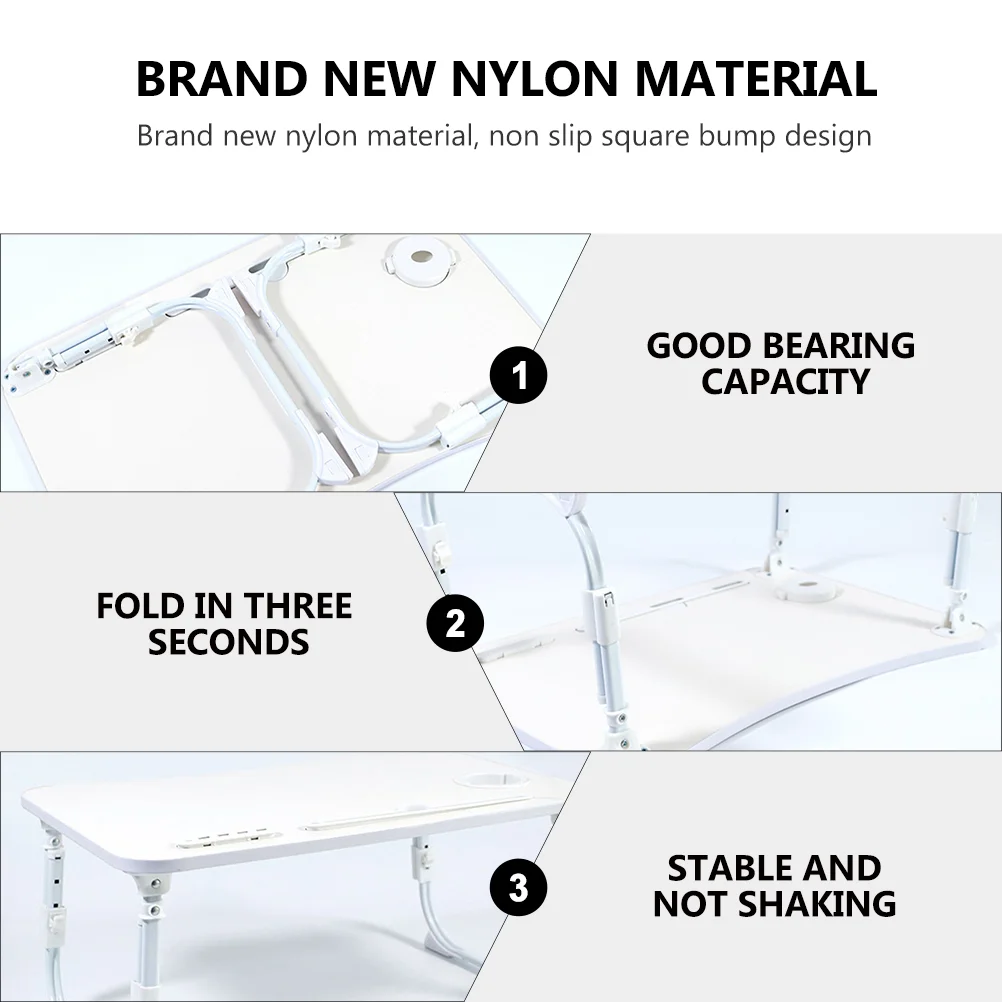 BRAND NEW NYLON MATERIAL

Brand new nylon material, non slip square bump design

1

GOOD BEARING CAPACITY

FOLD IN THREE SECONDS

2

3

STABLE AND NOT SHAKING