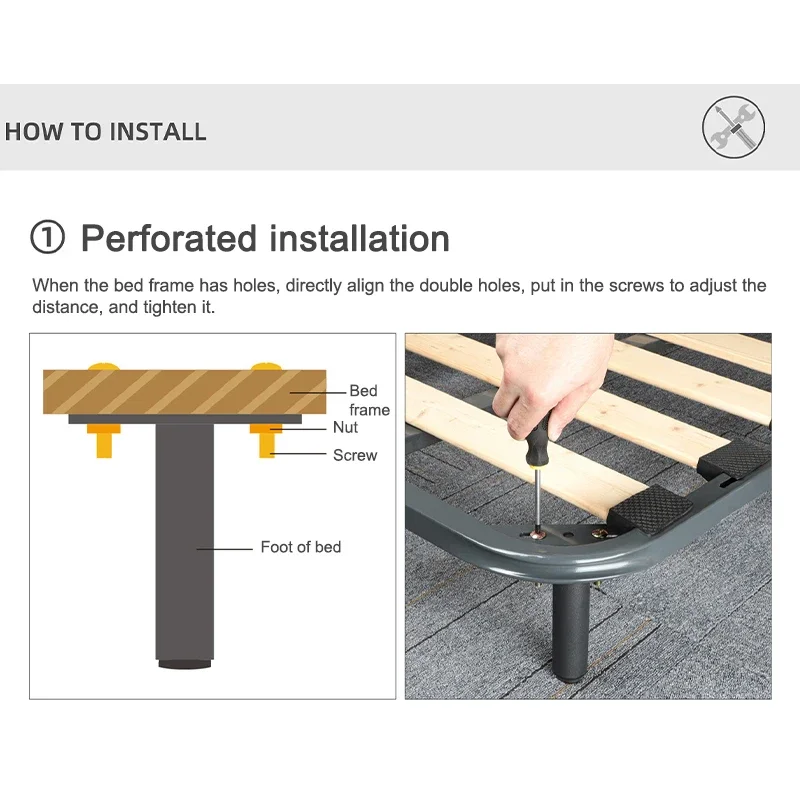 HOW TO INSTALL

① Perforated installation

When the bed frame has holes, directly align the double holes, put in the screws to adjust the distance, and tighten it.

Bed frame
Nut
Screw
Foot of bed