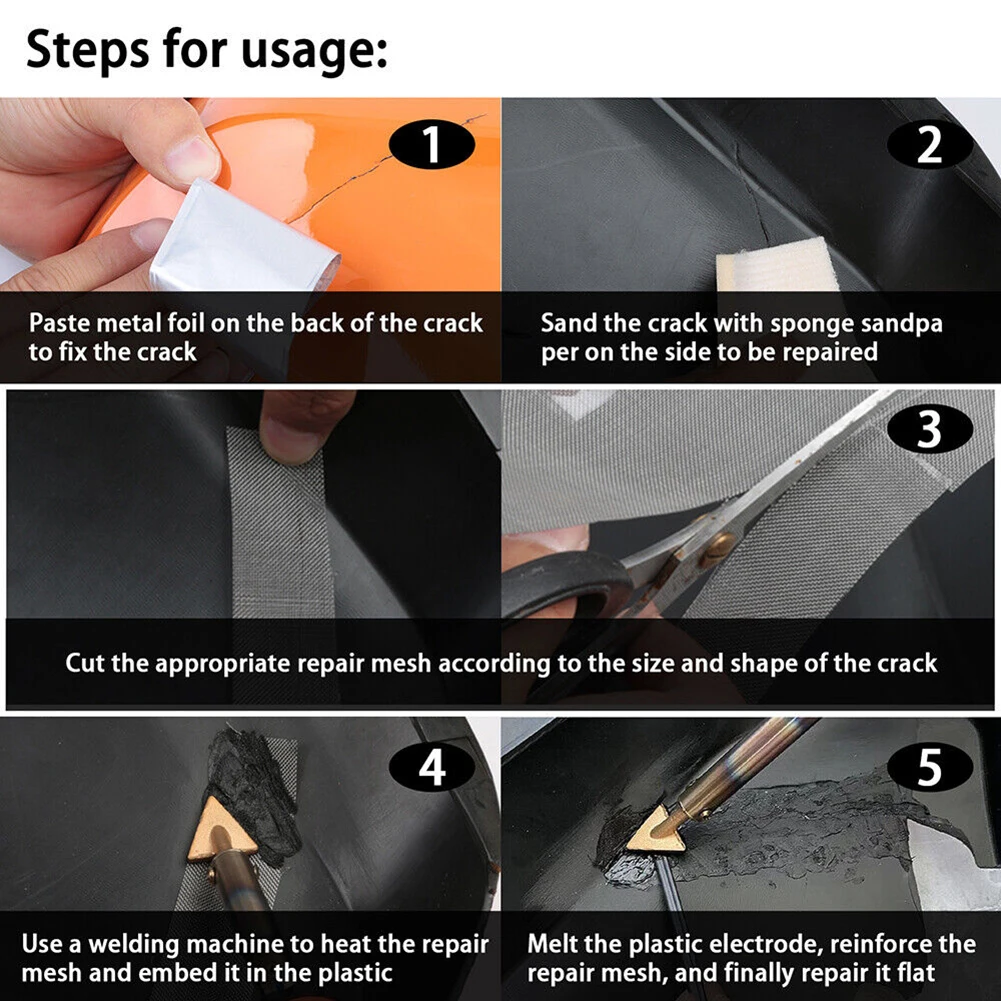 Steps for usage:

1

Paste metal foil on the back of the crack to fix the crack

2

Sand the crack with sponge sandpa per on the side to be repaired

3

Cut the appropriate repair mesh according to the size and shape of the crack

4

Use a welding machine to heat the repair mesh and embed it in the plastic

5

Melt the plastic electrode, reinforce the repair mesh, and finally repair it flat