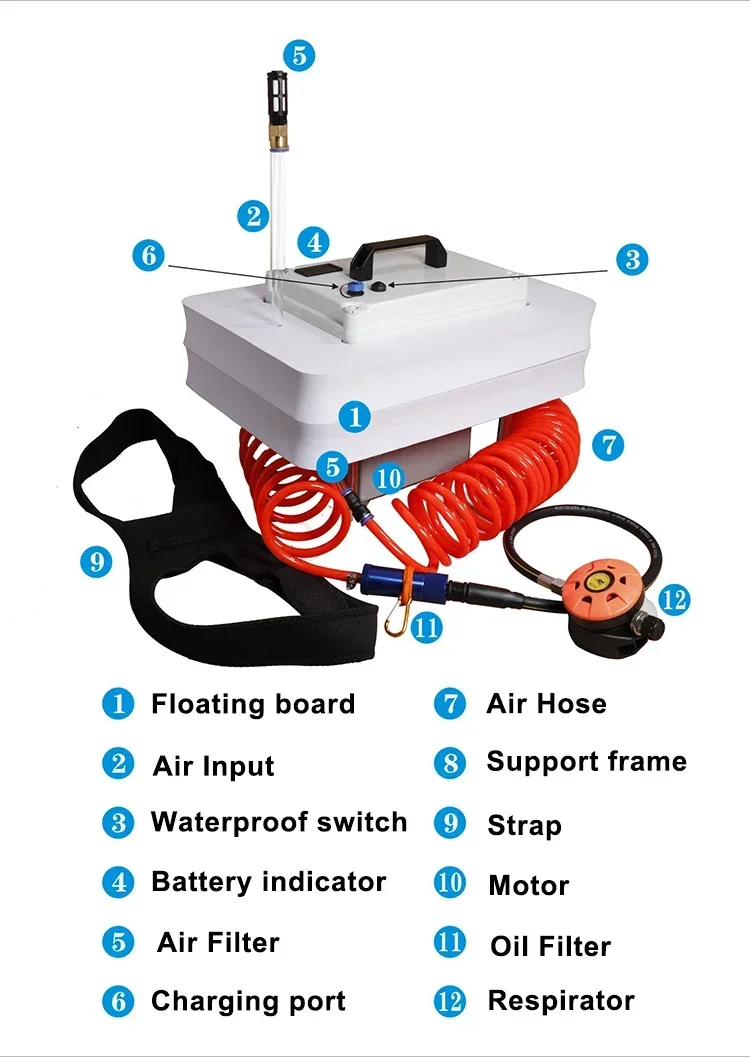 5
2
4
6
3
1
7
5
10
9
11
12

1 Floating board
2 Air Input
3 Waterproof switch
4 Battery indicator
5 Air Filter
6 Charging port

7 Air Hose
8 Support frame
9 Strap
10 Motor
11 Oil Filter
12 Respirator