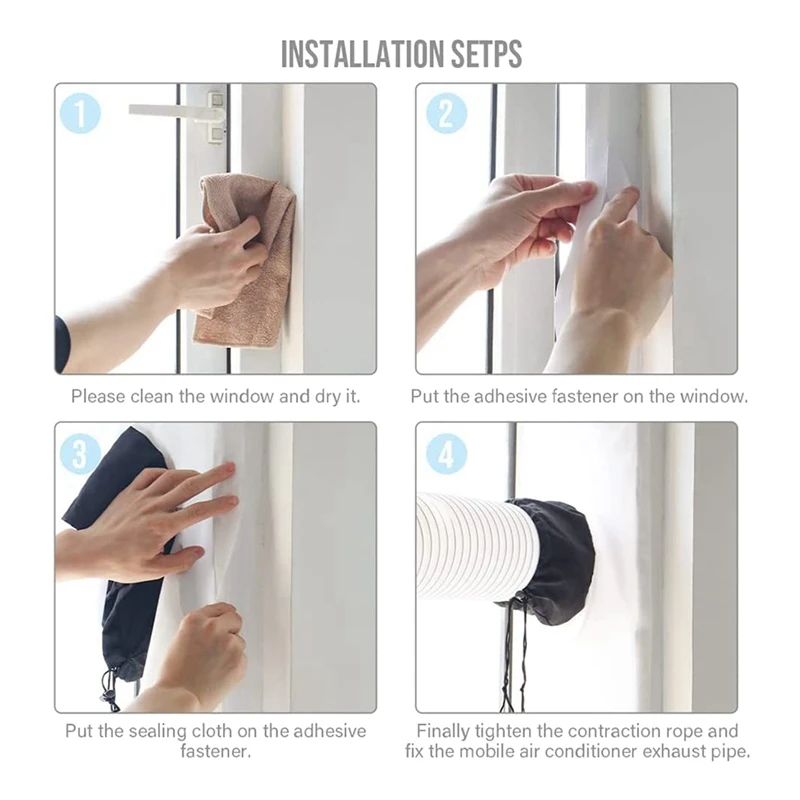 INSTALLATION SETPS

1

Please clean the window and dry it.

2

Put the adhesive fastener on the window.

3

Put the sealing cloth on the adhesive fastener.

4

Finally tighten the contraction rope and fix the mobile air conditioner exhaust pipe.