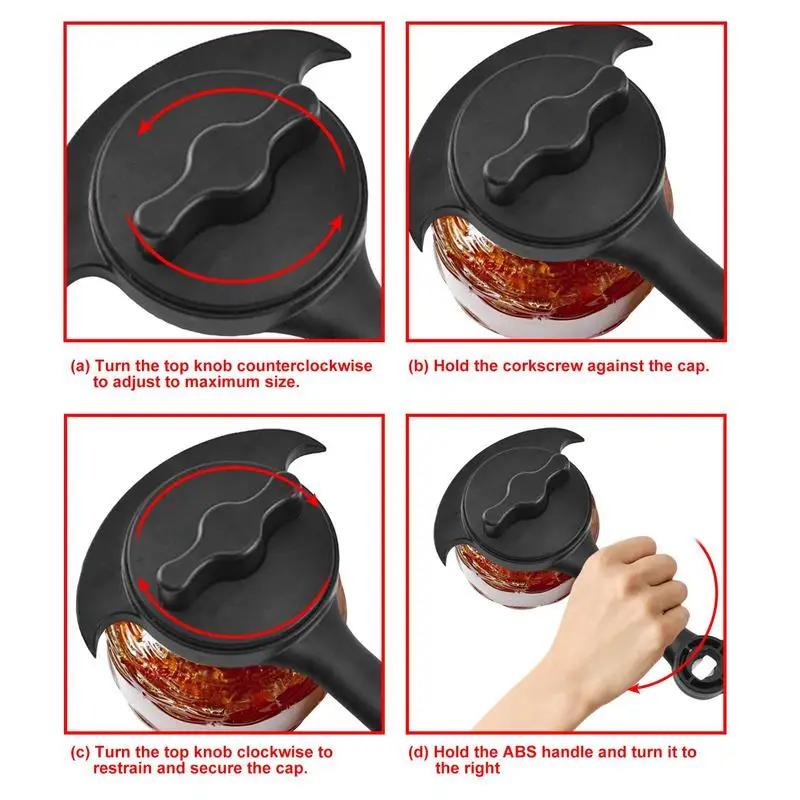 (a) Turn the top knob counterclockwise to adjust to maximum size.

(b) Hold the corkscrew against the cap.

(c) Turn the top knob clockwise to restrain and secure the cap.

(d) Hold the ABS handle and turn it to the right