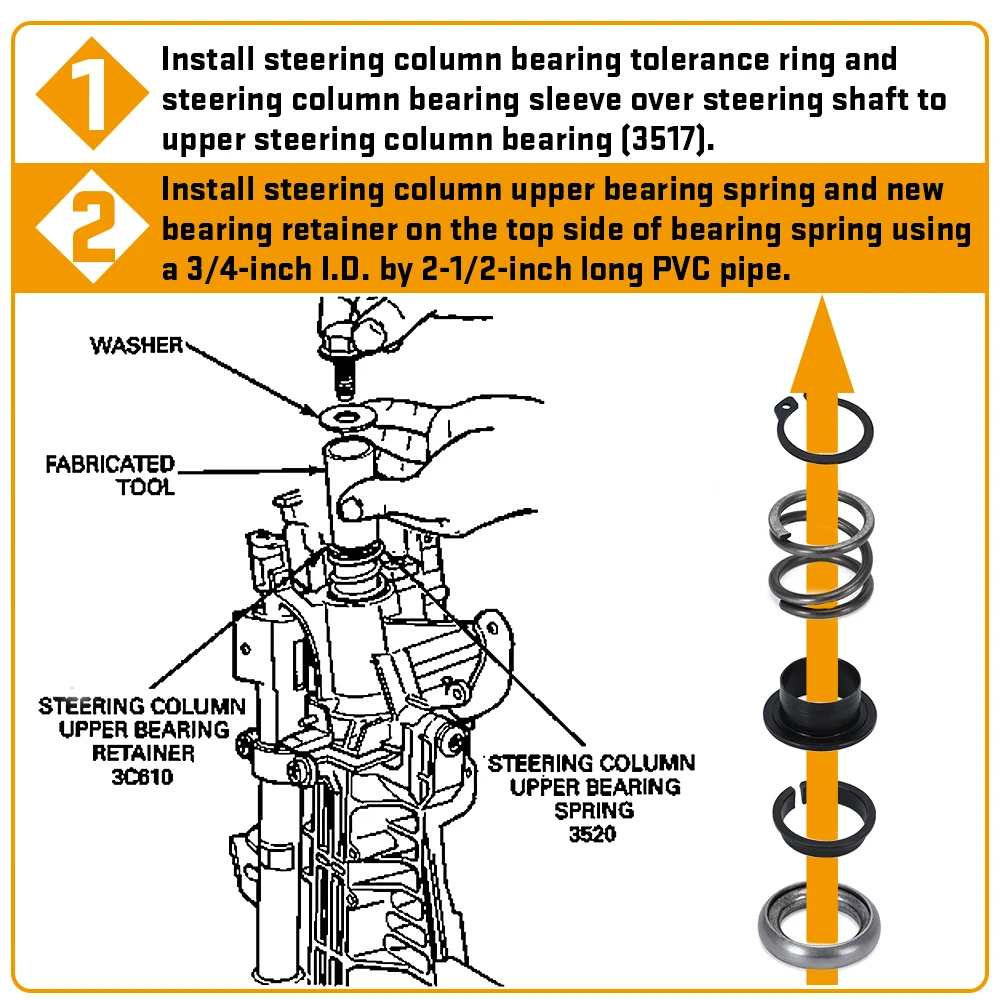 1

Install steering column bearing tolerance ring and steering column bearing sleeve over steering shaft to upper steering column bearing (3517).

2

Install steering column upper bearing spring and new bearing retainer on the top side of bearing spring using a 3/4-inch I.D. by 2-1/2-inch long PVC pipe.

WASHER

FABRICATED TOOL

STEERING COLUMN UPPER BEARING RETAINER 3C610

STEERING COLUMN UPPER BEARING SPRING 3520