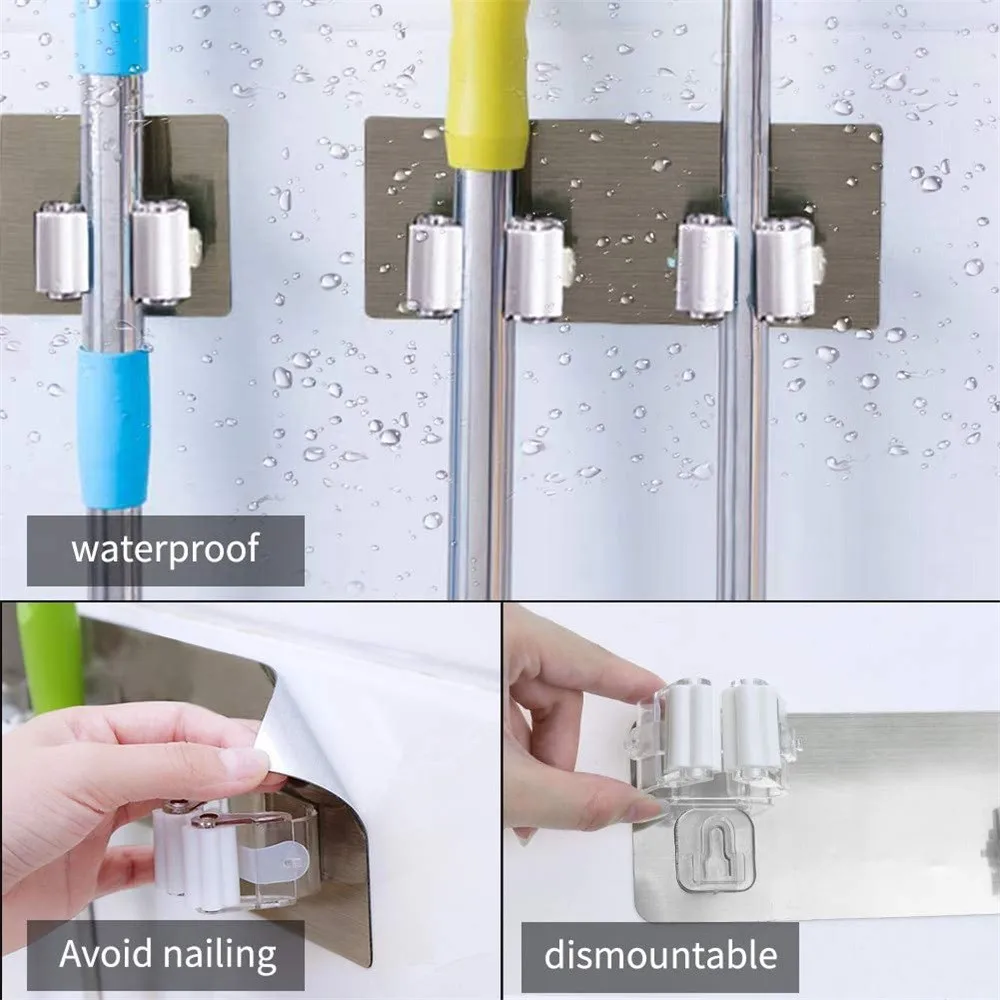 waterproof

Avoid nailing

dismountable