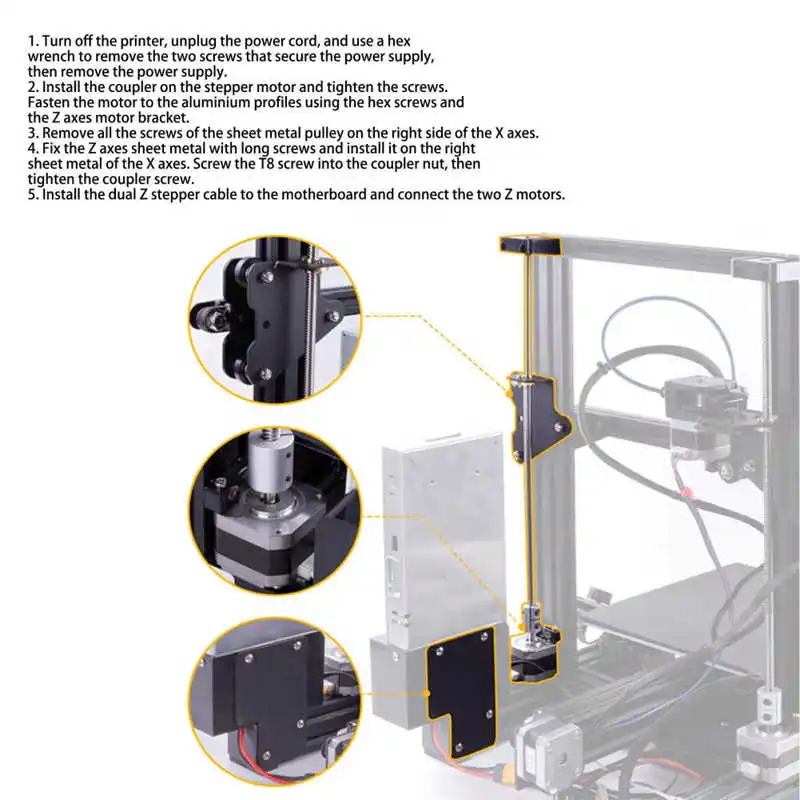 1. Turn off the printer, unplug the power cord, and use a hex wrench to remove the two screws that secure the power supply, then remove the power supply.
2. Install the coupler on the stepper motor and tighten the screws. Fasten the motor to the aluminium profiles using the hex screws and the Z axes motor bracket.
3. Remove all the screws of the sheet metal pulley on the right side of the X axes.
4. Fix the Z axes sheet metal with long screws and install it on the right sheet metal of the X axes. Screw the T8 screw into the coupler nut, then tighten the coupler screw.
5. Install the dual Z stepper cable to the motherboard and connect the two Z motors.